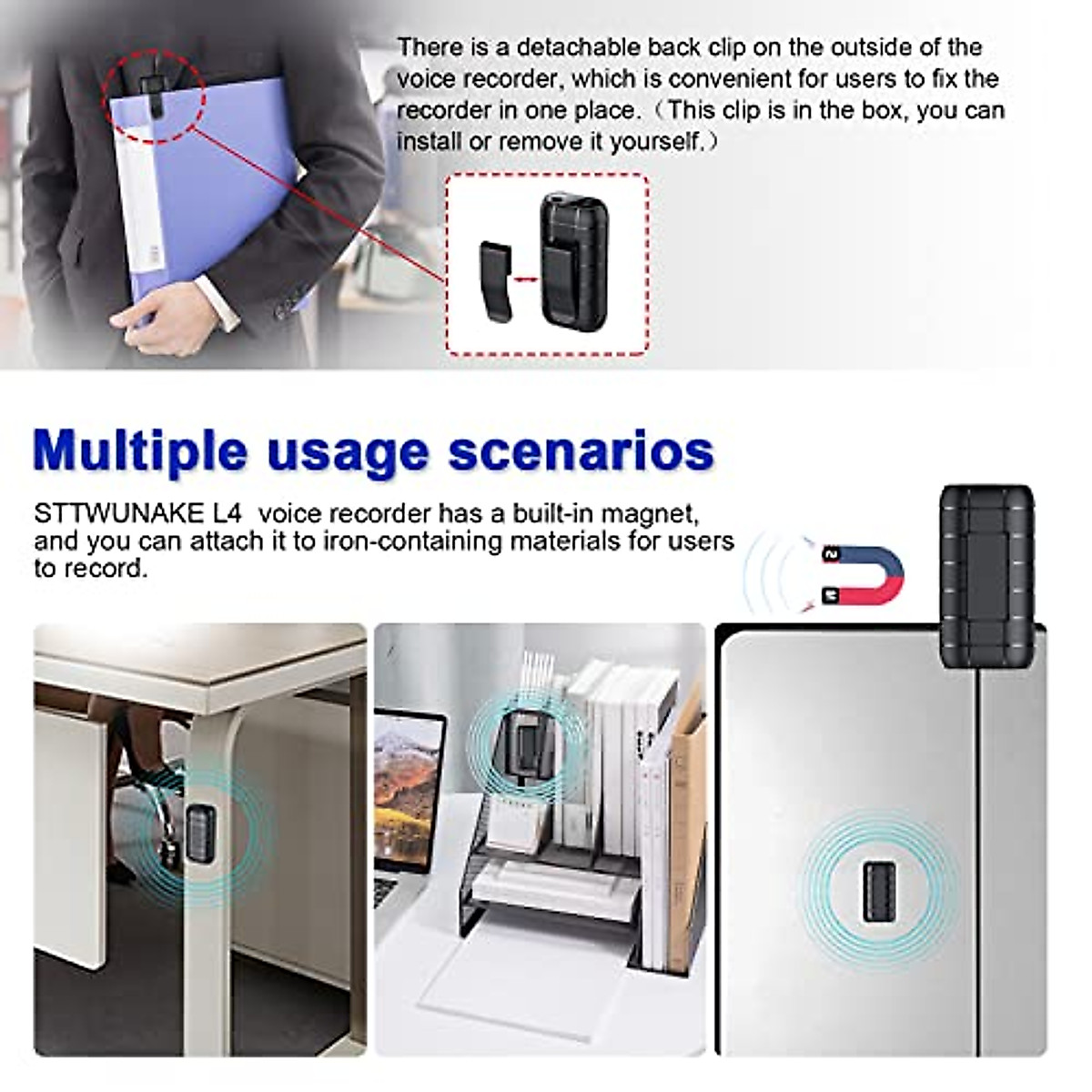 There is a detachable back clip on the outside of the voice recorder, which is convenient for users to fix the recorder in one place.（This clip is in the box, you can install or remove it yourself.）

Multiple usage scenarios

STTWUNAKE L4 voice recorder has a built-in magnet, and you can attach it to iron-containing materials for users to record.

S

N