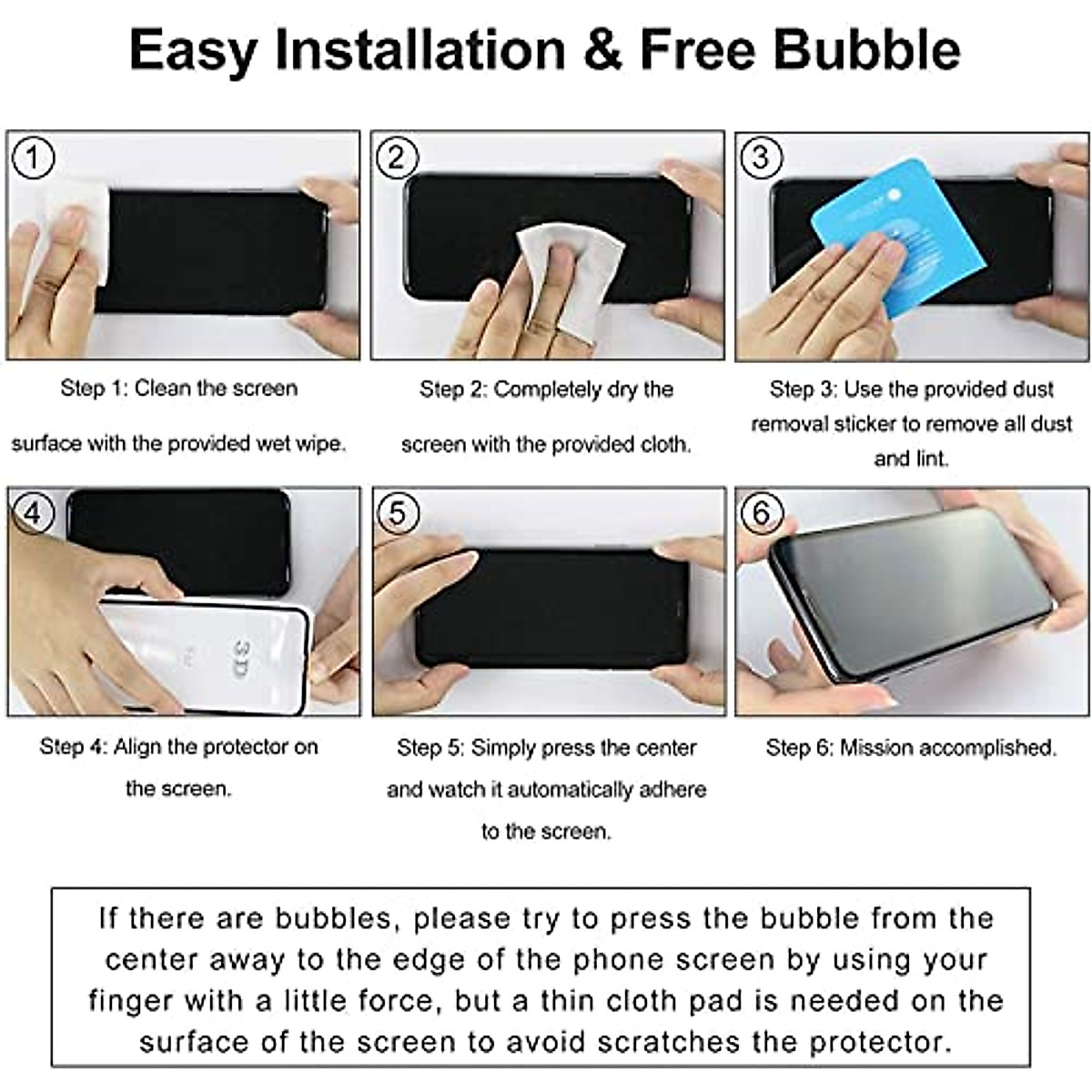 Easy Installation & Free Bubble

1

Step 1: Clean the screen surface with the provided wet wipe.

2

Step 2: Completely dry the screen with the provided cloth.

3

Step 3: Use the provided dust removal sticker to remove all dust and lint.

4

3D

Step 4: Align the protector on the screen.

5

Step 5: Simply press the center and watch it automatically adhere to the screen.

6

Step 6: Mission accomplished.

If there are bubbles, please try to press the bubble from the center away to the edge of the phone screen by using your finger with a little force, but a thin cloth pad is needed on the surface of the screen to avoid scratches the protector.