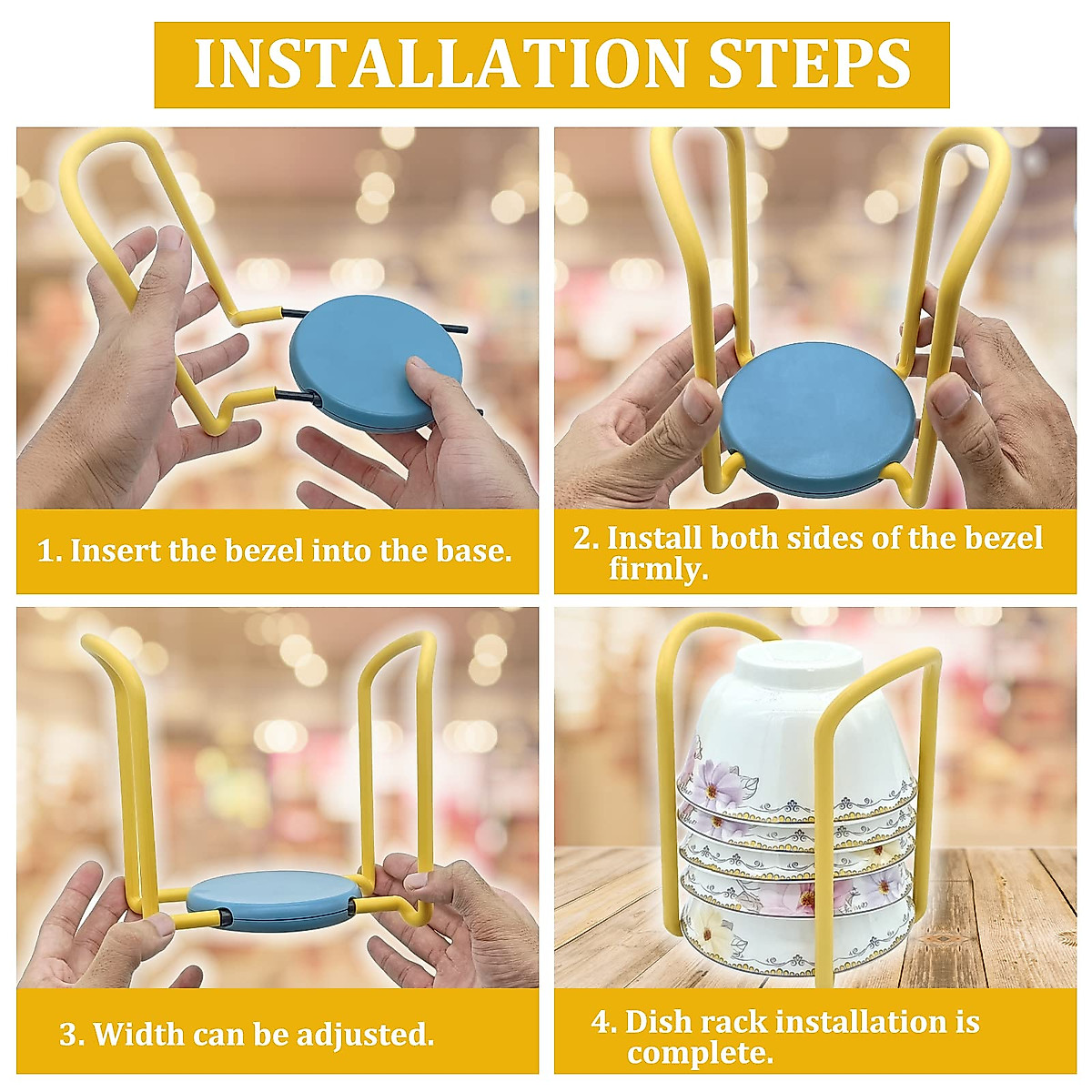 INSTALLATION STEPS

1. Insert the bezel into the base.

2. Install both sides of the bezel firmly.

3. Width can be adjusted.

4. Dish rack installation is complete.