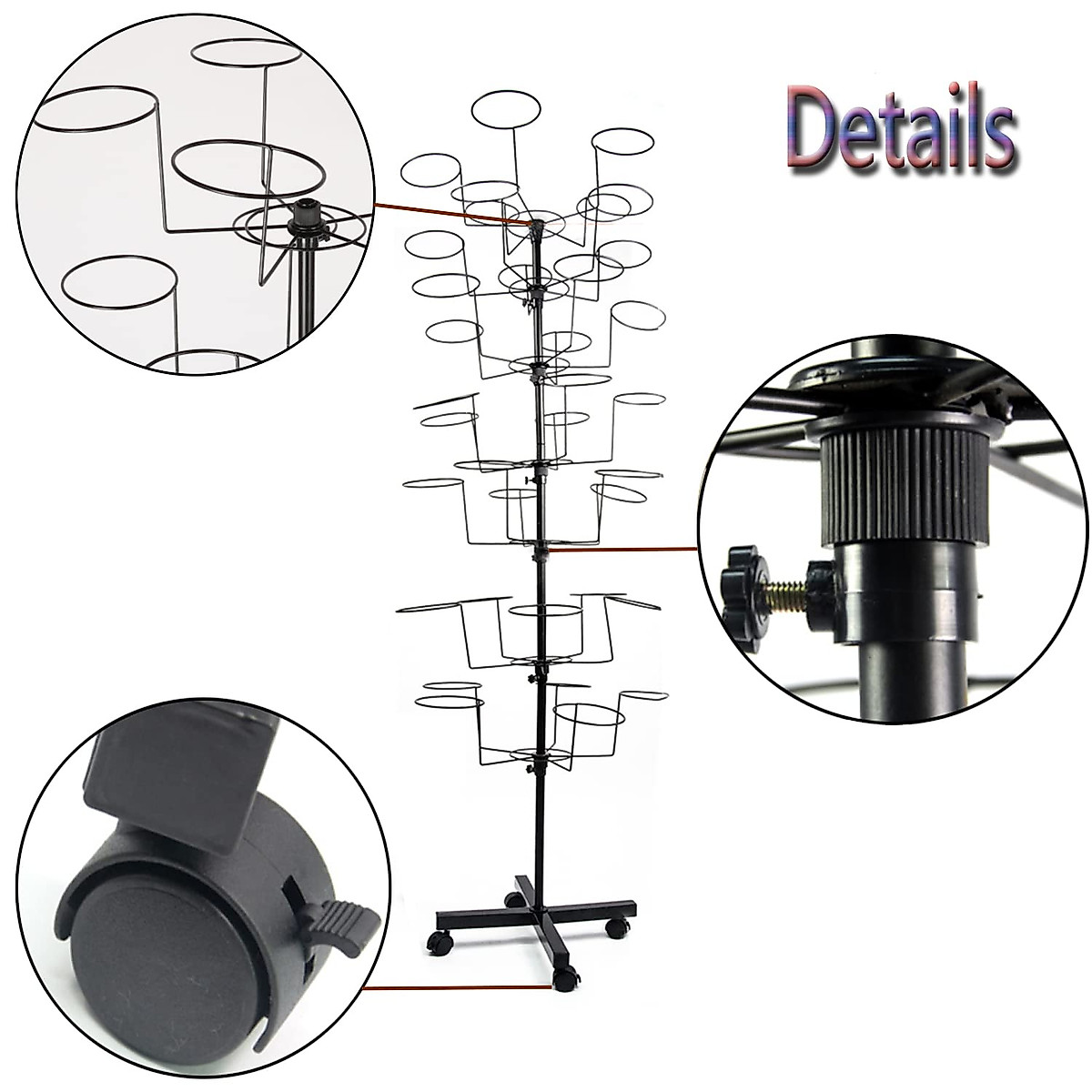 Details