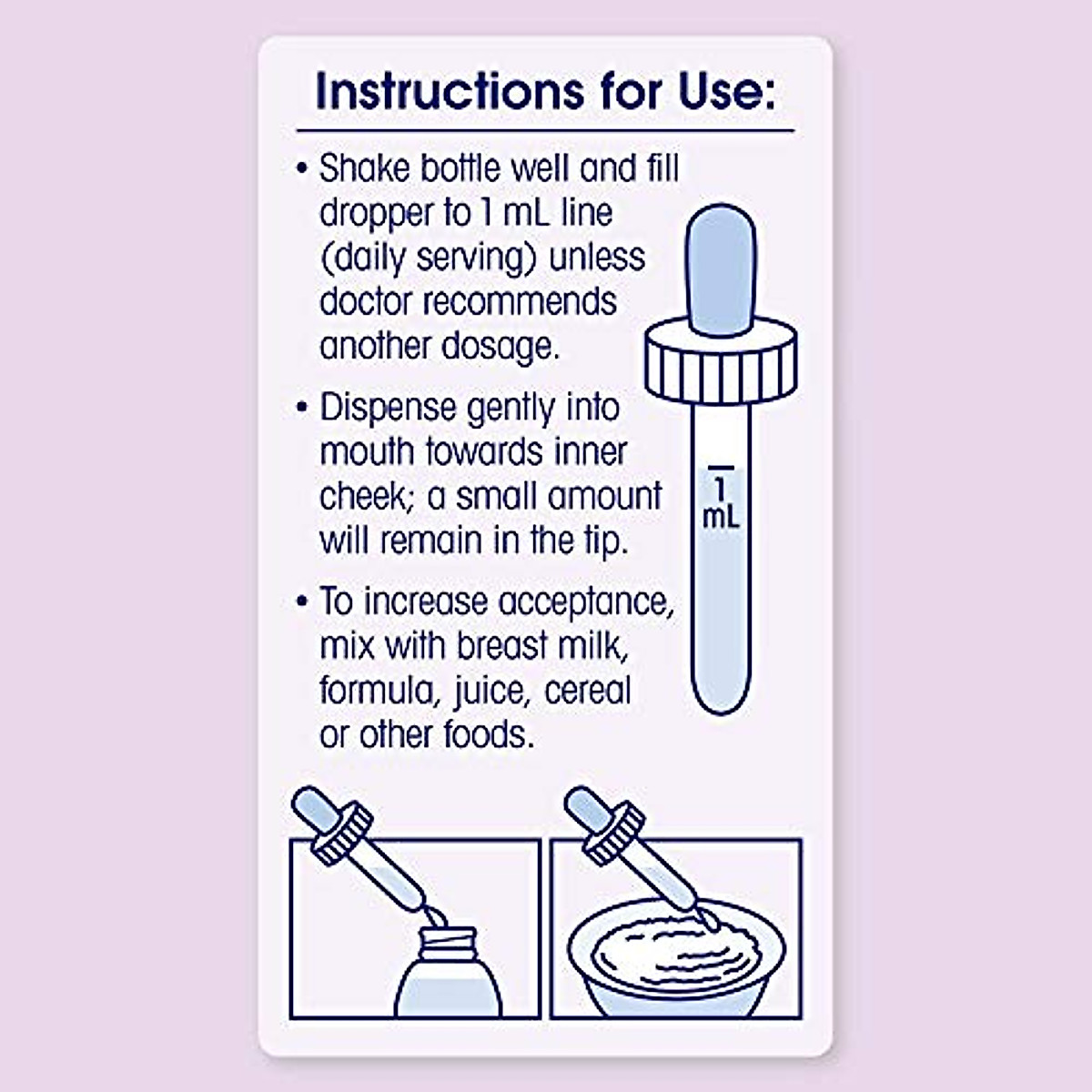 Instructions for Use:

• Shake bottle well and fill dropper to 1 mL line (daily serving) unless doctor recommends another dosage.

• Dispense gently into mouth towards inner cheek; a small amount will remain in the tip.

• To increase acceptance, mix with breast milk, formula, juice, cereal or other foods.

1 mL