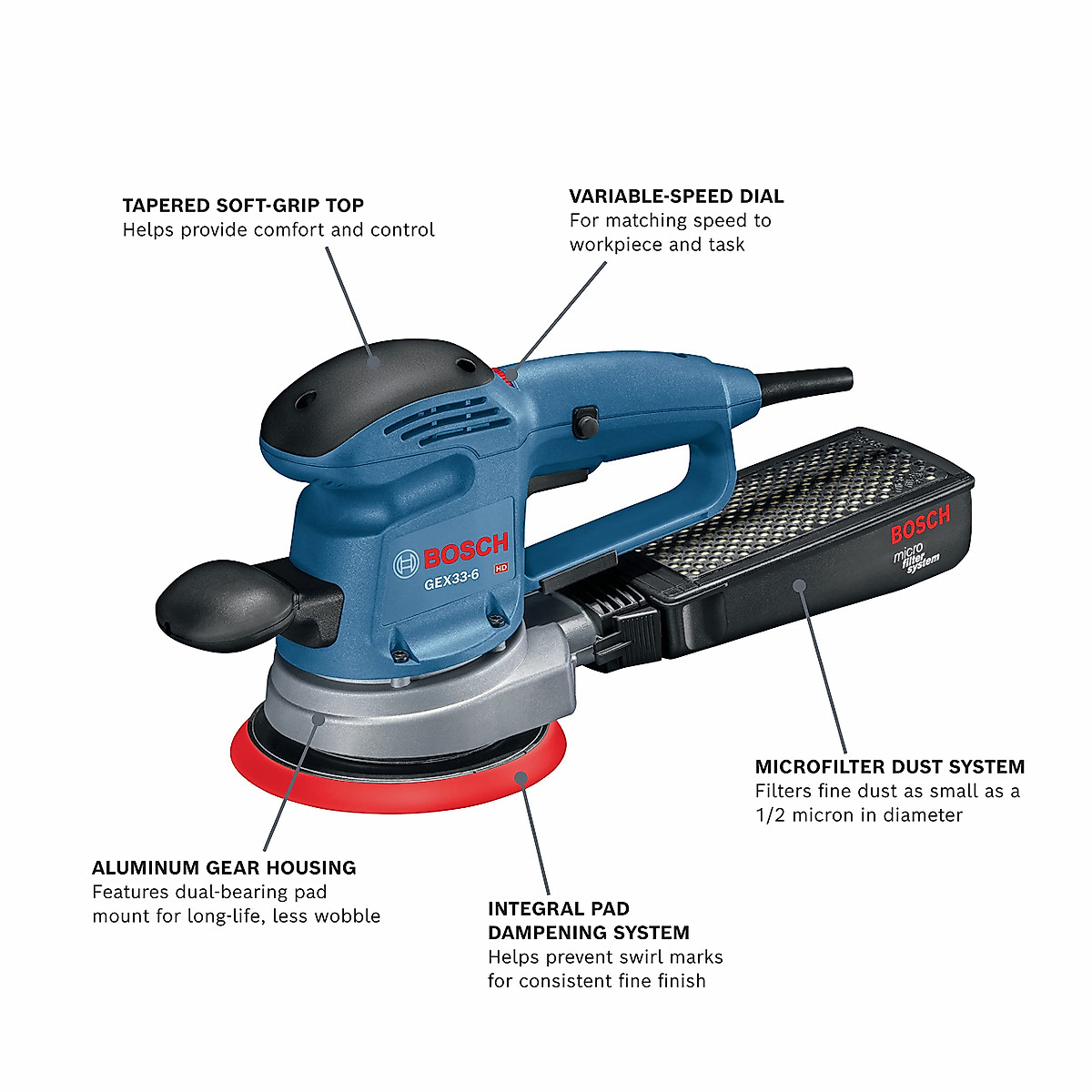 TAPERED SOFT-GRIP TOP
Helps provide comfort and control

VARIABLE-SPEED DIAL
For matching speed to workpiece and task

BOSCH
GEX33-6
HD

BOSCH
micro filter system

MICROFILTER DUST SYSTEM
Filters fine dust as small as a 1/2 micron in diameter

ALUMINUM GEAR HOUSING
Features dual-bearing pad mount for long-life, less wobble

INTEGRAL PAD DAMPENING SYSTEM
Helps prevent swirl marks for consistent fine finish