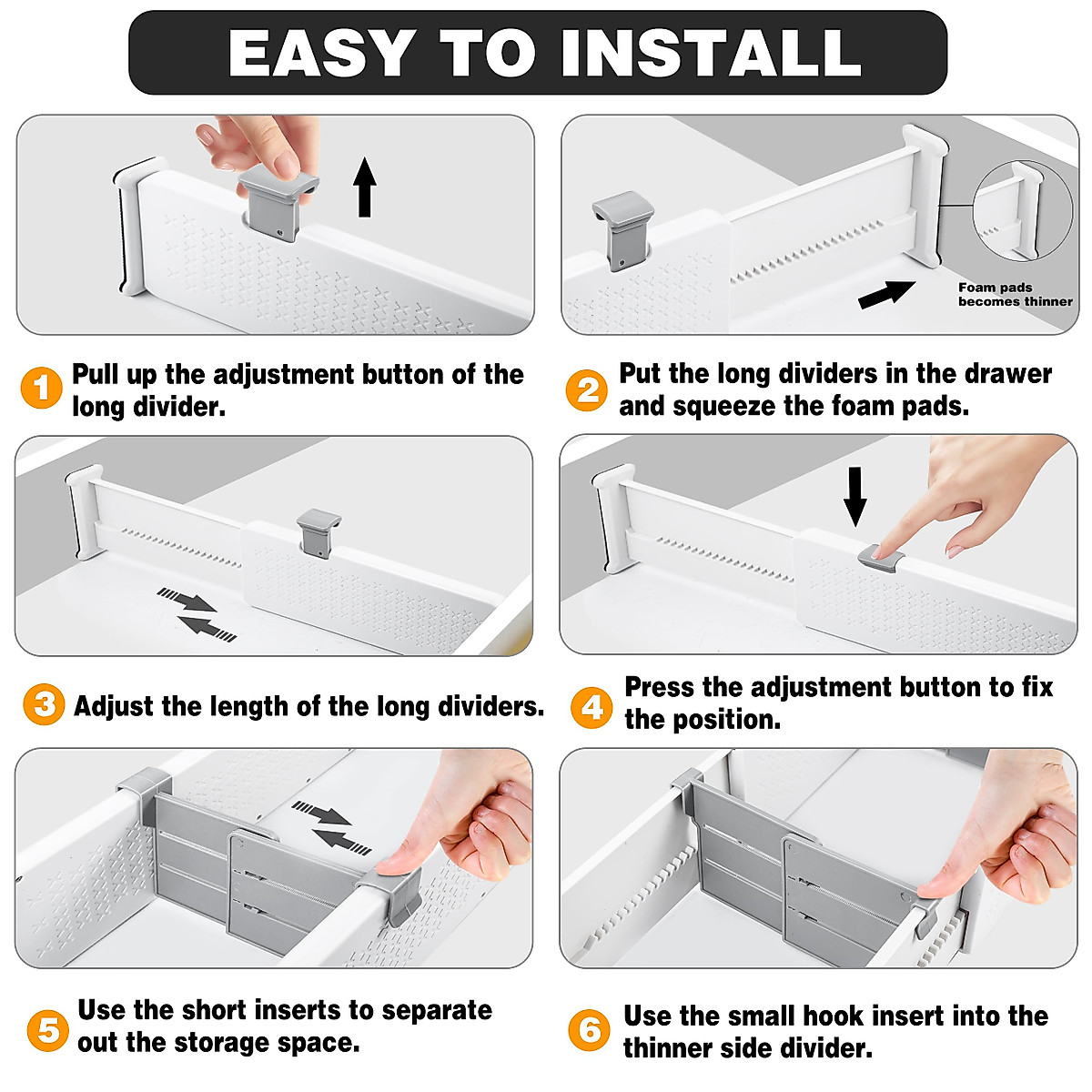 EASY TO INSTALL

Foam pads becomes thinner

1 Pull up the adjustment button of the long divider.

2 Put the long dividers in the drawer and squeeze the foam pads.

3 Adjust the length of the long dividers.

4 Press the adjustment button to fix the position.

5 Use the short inserts to separate out the storage space.

6 Use the small hook insert into the thinner side divider.