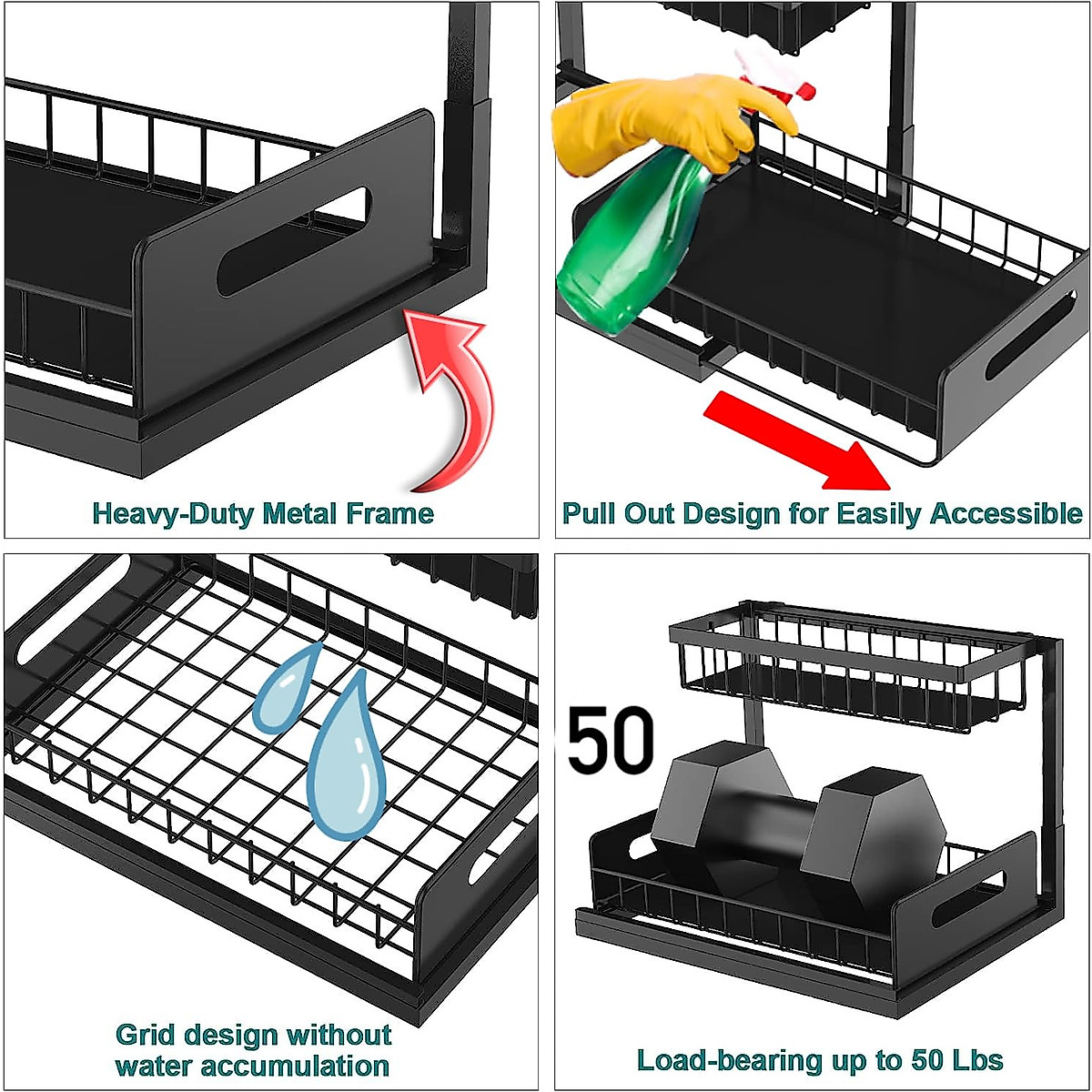 Heavy-Duty Metal Frame

Pull Out Design for Easily Accessible

Grid design without water accumulation

50

Load-bearing up to 50 Lbs