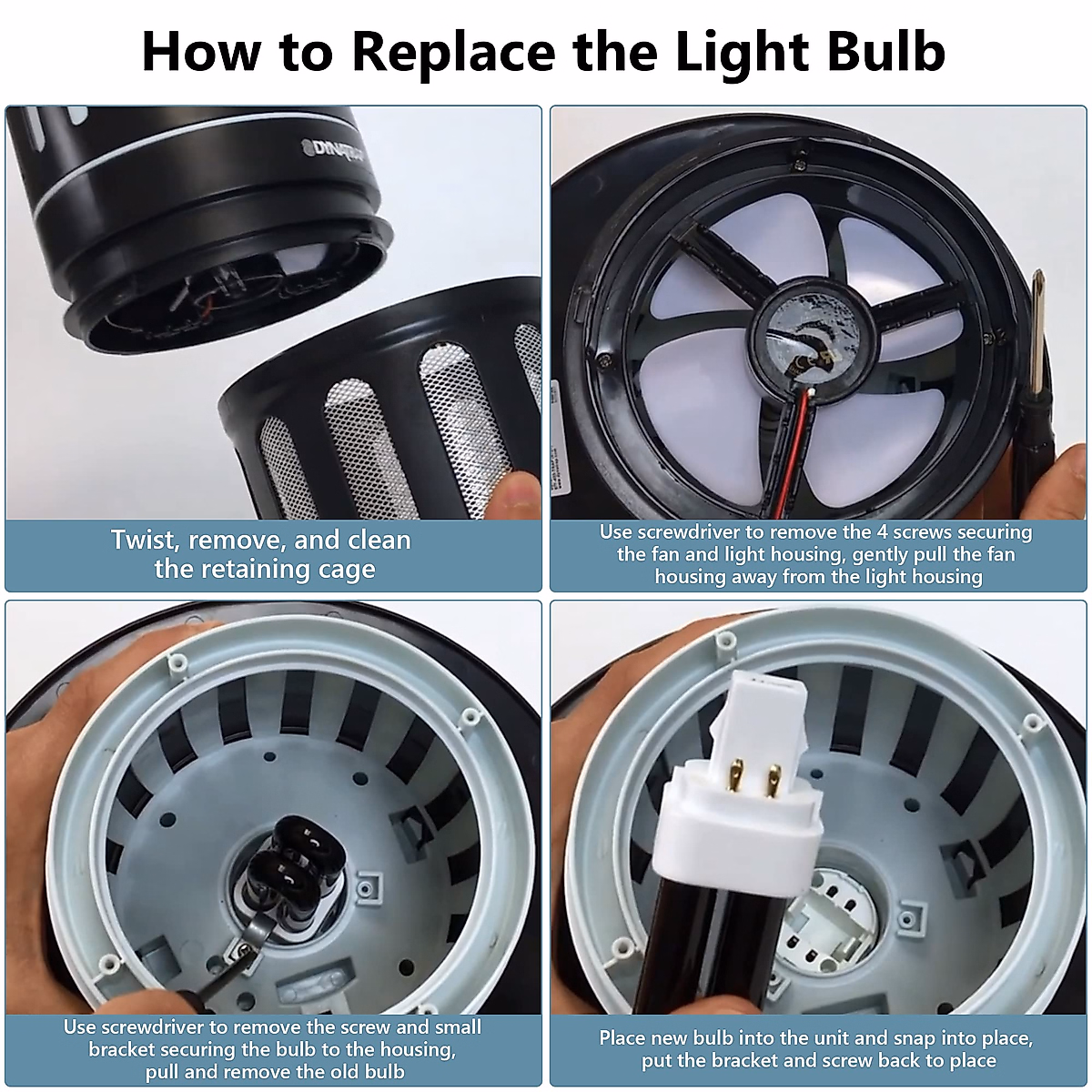 How to Replace the Light Bulb

DYNATRAP

Twist, remove, and clean the retaining cage

Use screwdriver to remove the 4 screws securing the fan and light housing, gently pull the fan housing away from the light housing

Use screwdriver to remove the screw and small bracket securing the bulb to the housing, pull and remove the old bulb

Place new bulb into the unit and snap into place, put the bracket and screw back to place