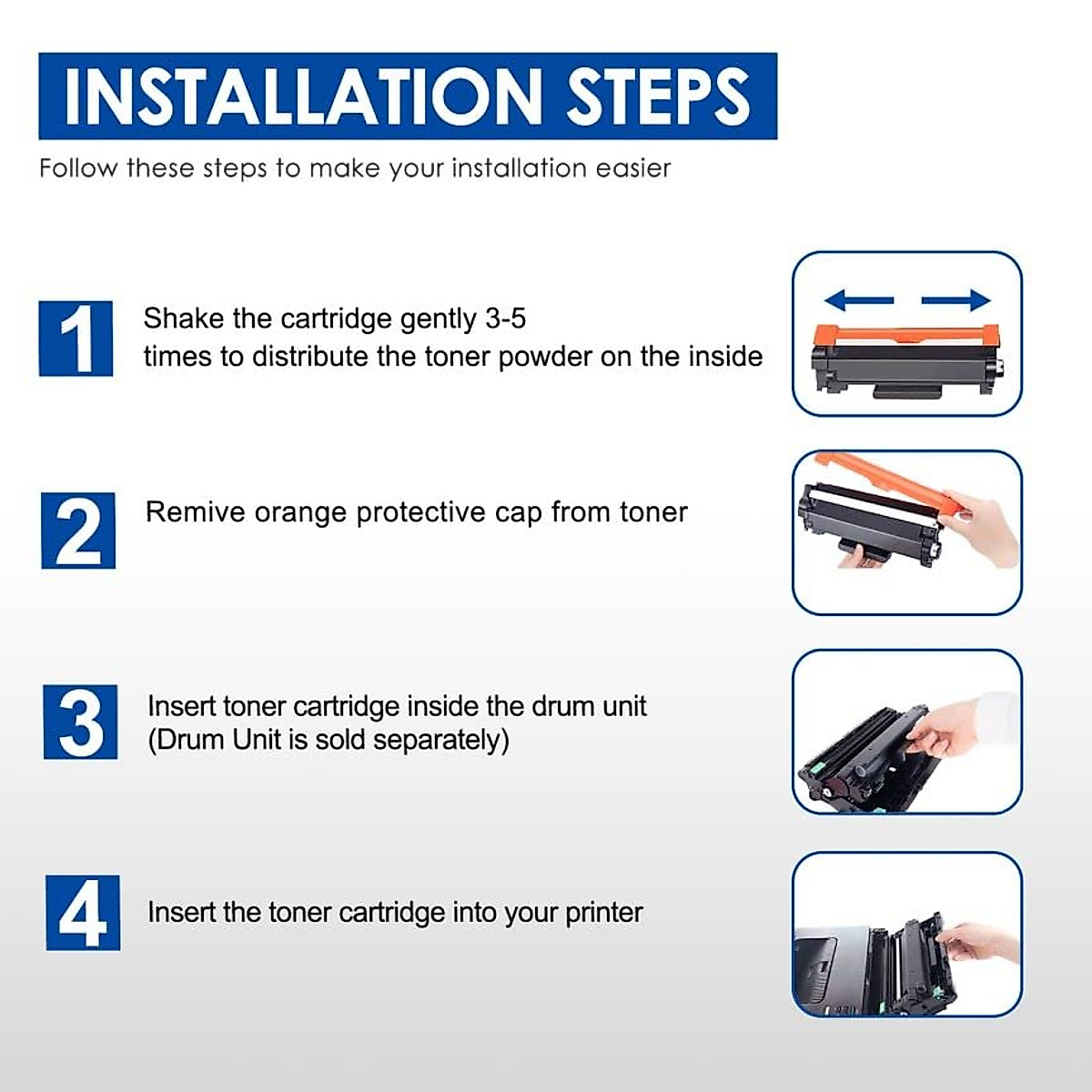 INSTALLATION STEPS

Follow these steps to make your installation easier

1

Shake the cartridge gently 3-5 times to distribute the toner powder on the inside

2

Remive orange protective cap from toner

3

Insert toner cartridge inside the drum unit (Drum Unit is sold separately)

4

Insert the toner cartridge into your printer