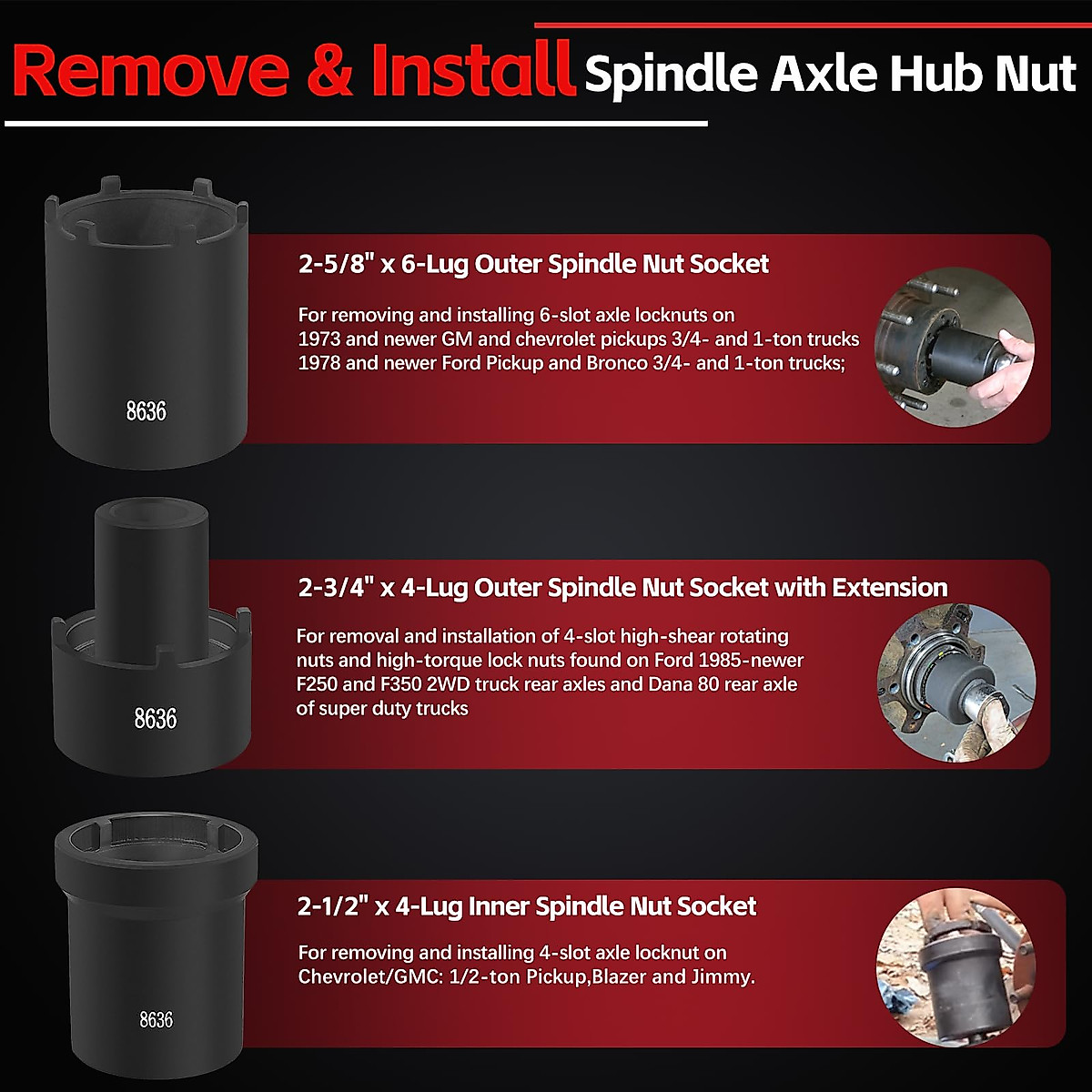 Remove & Install Spindle Axle Hub Nut

8636

2-5/8" x 6-Lug Outer Spindle Nut Socket

For removing and installing 6-slot axle locknuts on 1973 and newer GM and chevrolet pickups 3/4- and 1-ton trucks 1978 and newer Ford Pickup and Bronco 3/4- and 1-ton trucks;

8636

2-3/4" x 4-Lug Outer Spindle Nut Socket with Extension

For removal and installation of 4-slot high-shear rotating nuts and high-torque lock nuts found on Ford 1985-newer F250 and F350 2WD truck rear axles and Dana 80 rear axle of super duty trucks

8636

2-1/2" x 4-Lug Inner Spindle Nut Socket

For removing and installing 4-slot axle locknut on Chevrolet/GMC: 1/2-ton Pickup,Blazer and Jimmy.