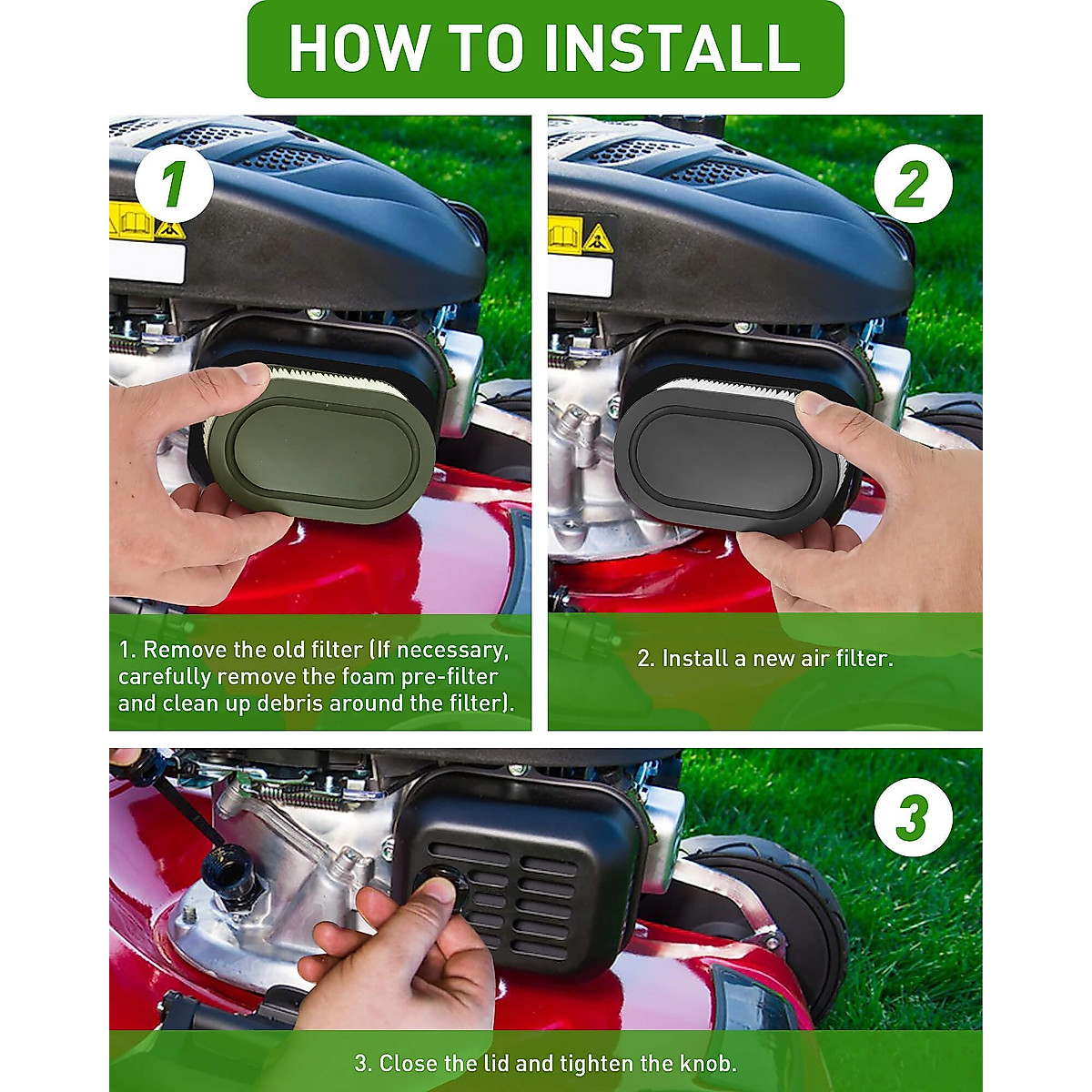 HOW TO INSTALL

1

1. Remove the old filter (If necessary, carefully remove the foam pre-filter and clean up debris around the filter).

2

2. Install a new air filter.

3

3. Close the lid and tighten the knob.