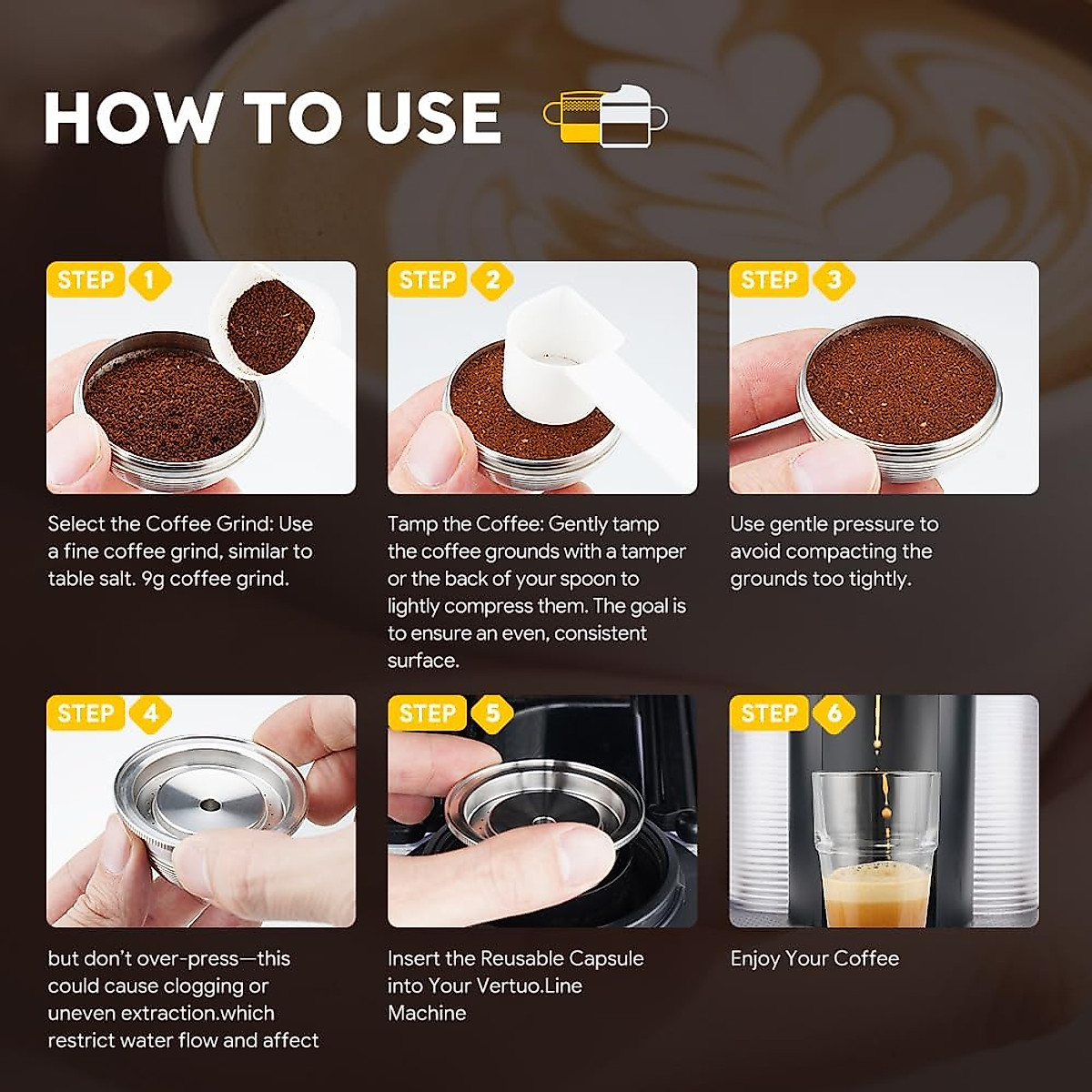 HOW TO USE

STEP 1

Select the Coffee Grind: Use a fine coffee grind, similar to table salt. 9g coffee grind.

STEP 2

Tamp the Coffee: Gently tamp the coffee grounds with a tamper or the back of your spoon to lightly compress them. The goal is to ensure an even, consistent surface.

STEP 3

Use gentle pressure to avoid compacting the grounds too tightly.

STEP 4

but don't over-press—this could cause clogging or uneven extraction.which restrict water flow and affect

STEP 5

Insert the Reusable Capsule into Your Vertuo.Line Machine

STEP 6

Enjoy Your Coffee