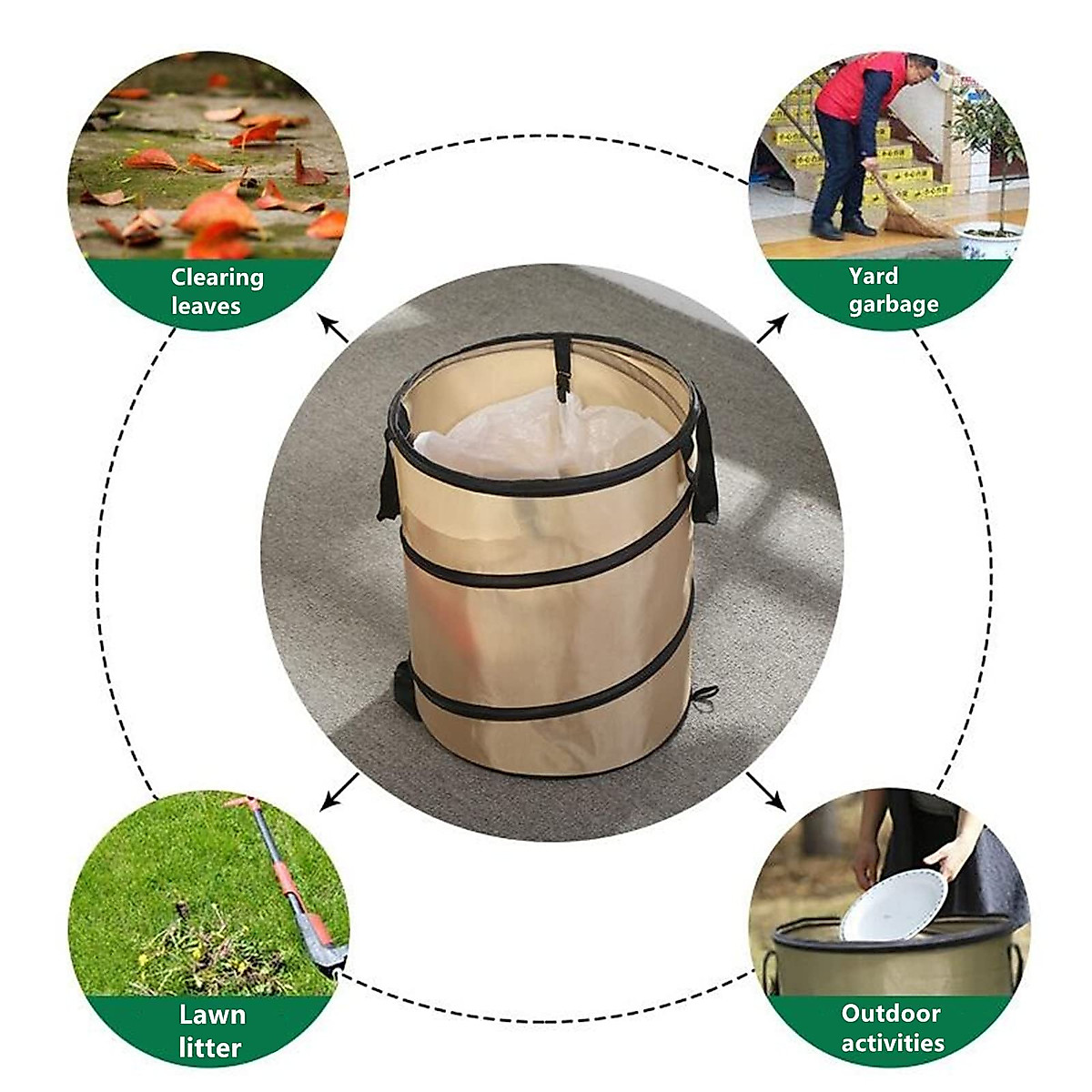 Clearing leaves

Yard garbage

Lawn litter

Outdoor activities