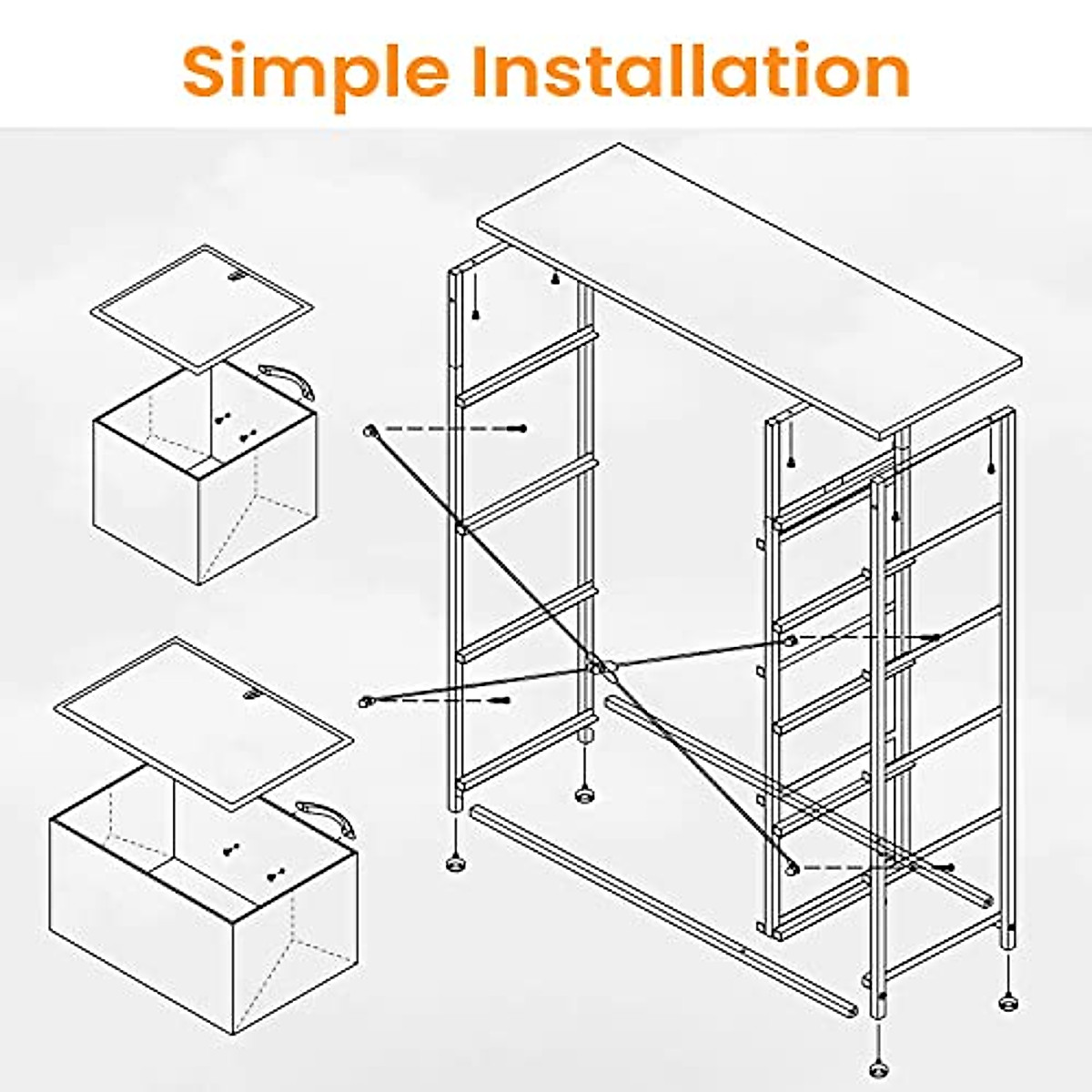 Simple Installation