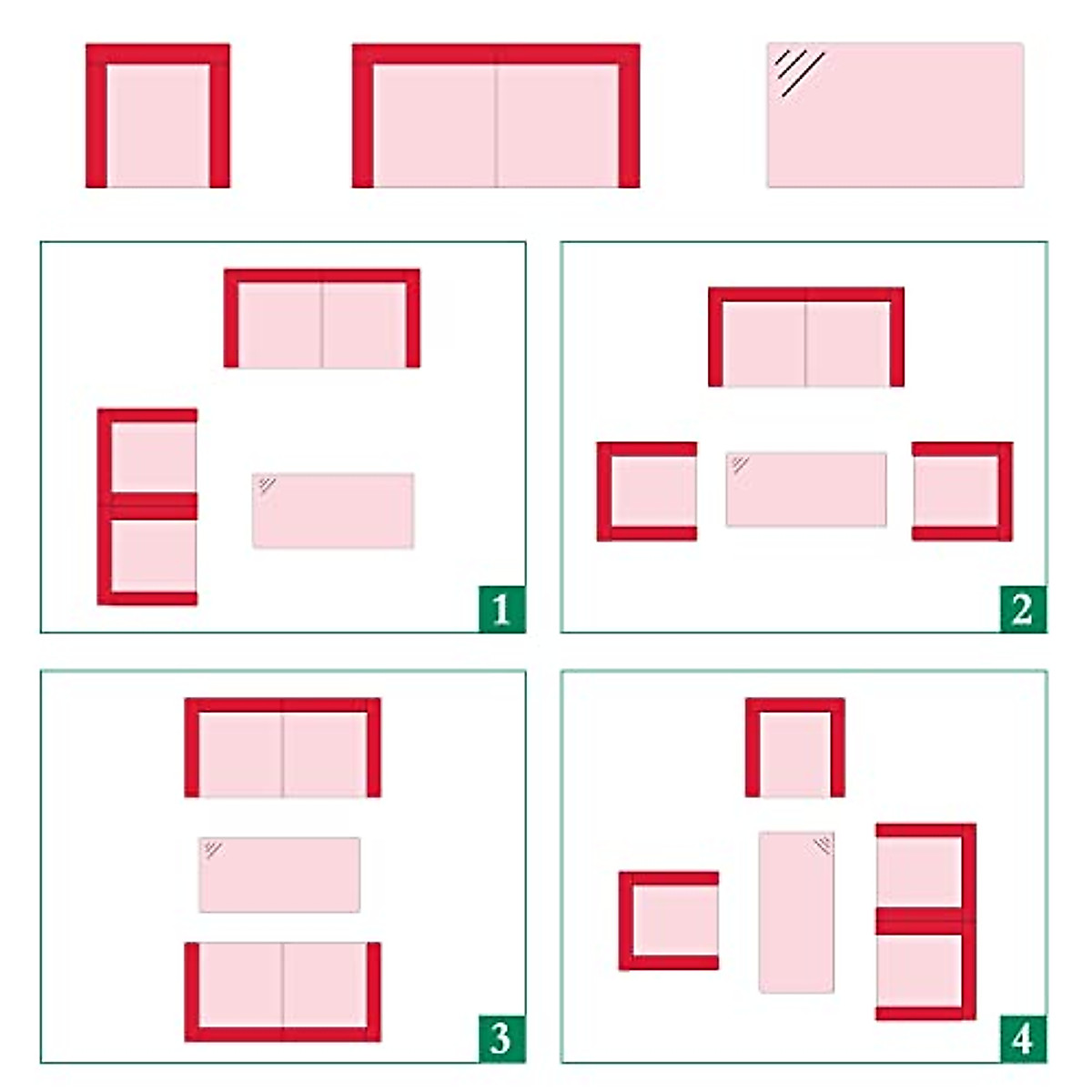 1

2

3

4