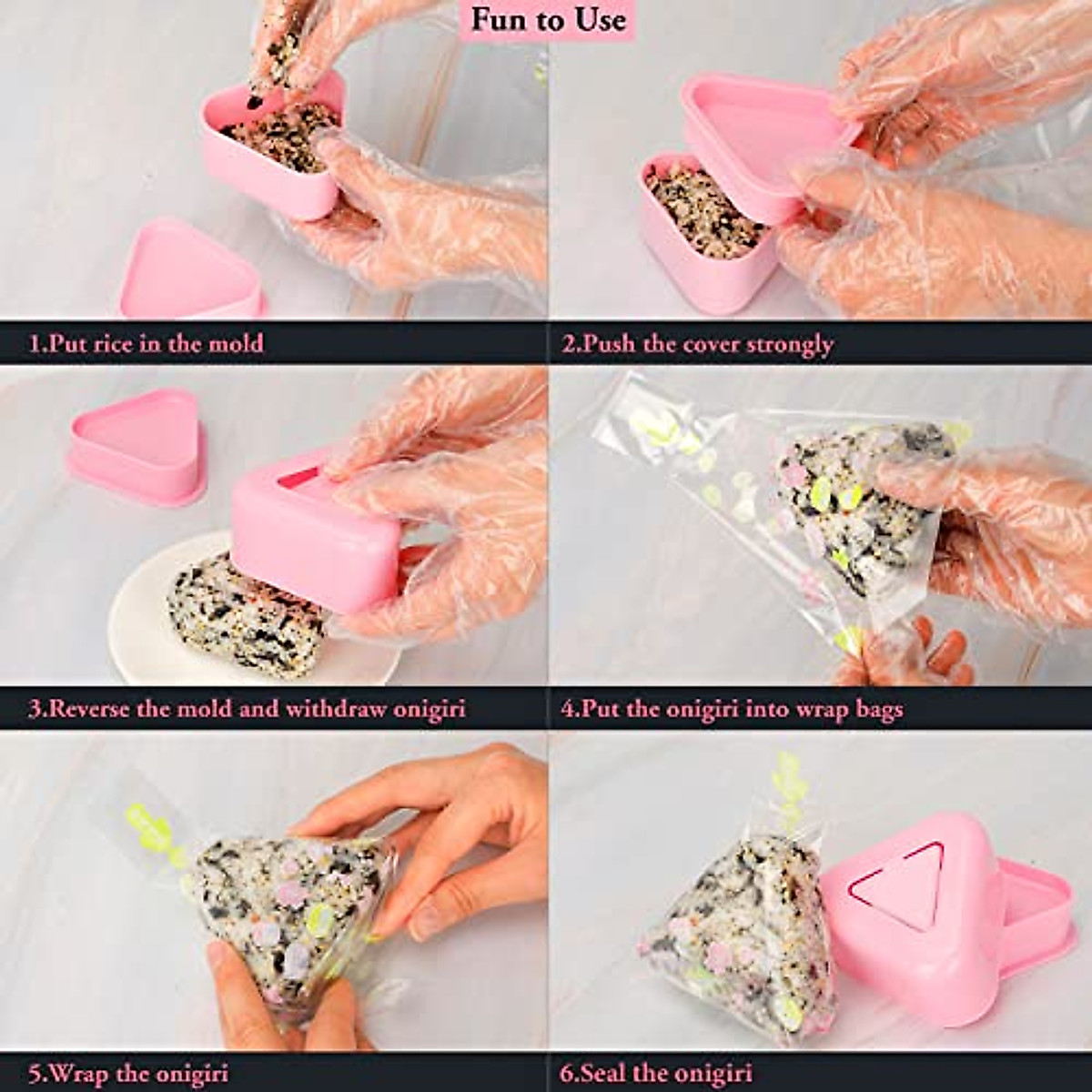 Fun to Use

1.Put rice in the mold

2.Push the cover strongly

3.Reverse the mold and withdraw onigiri

4.Put the onigiri into wrap bags

5.Wrap the onigiri

6.Seal the onigiri