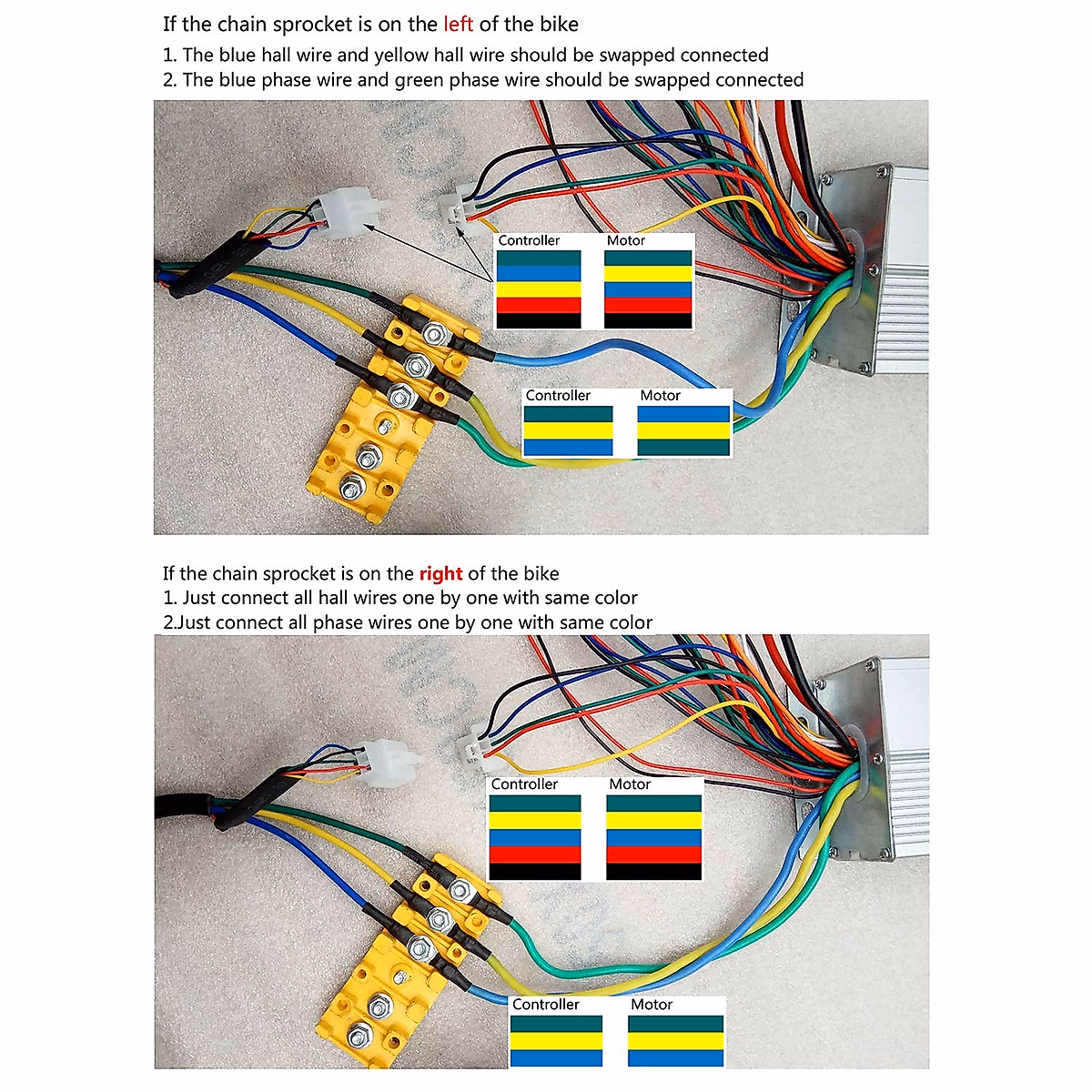 If the chain sprocket is on the left of the bike
1. The blue hall wire and yellow hall wire should be swapped connected
2. The blue phase wire and green phase wire should be swapped connected

Controller Motor

Controller Motor

If the chain sprocket is on the right of the bike
1. Just connect all hall wires one by one with same color
2.Just connect all phase wires one by one with same color

Controller Motor

Controller Motor