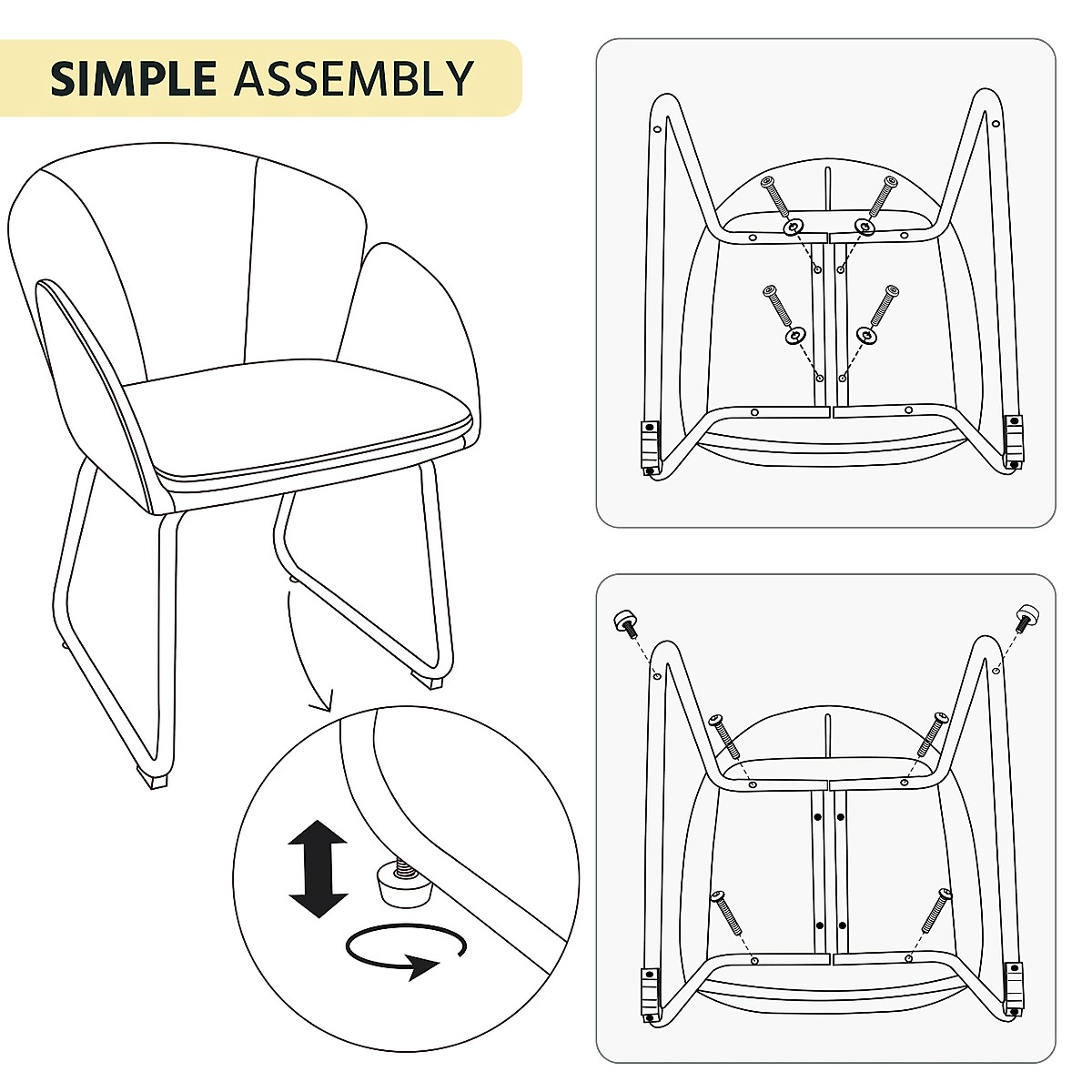 SIMPLE ASSEMBLY