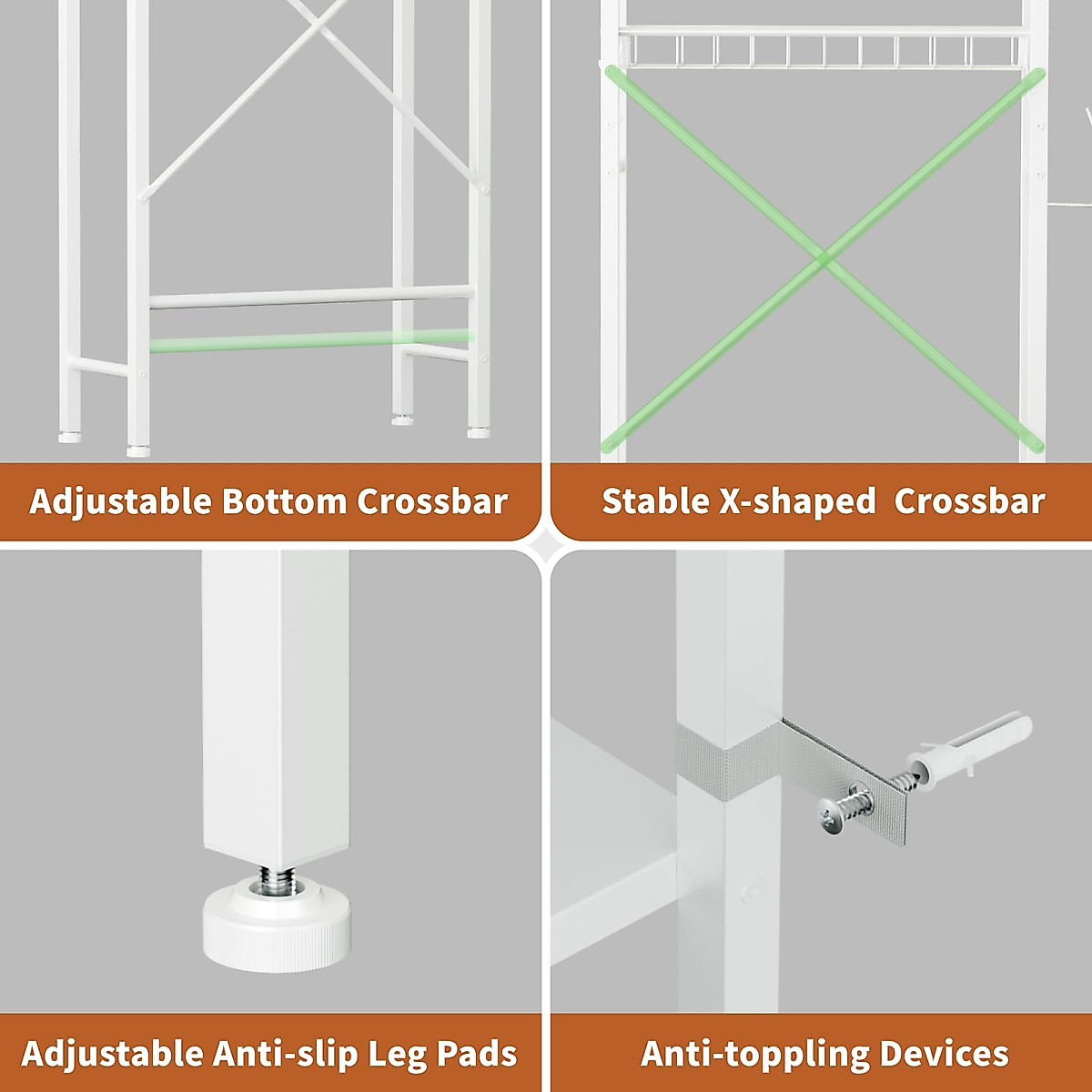 Adjustable Bottom Crossbar

Stable X-shaped Crossbar

Adjustable Anti-slip Leg Pads

Anti-toppling Devices