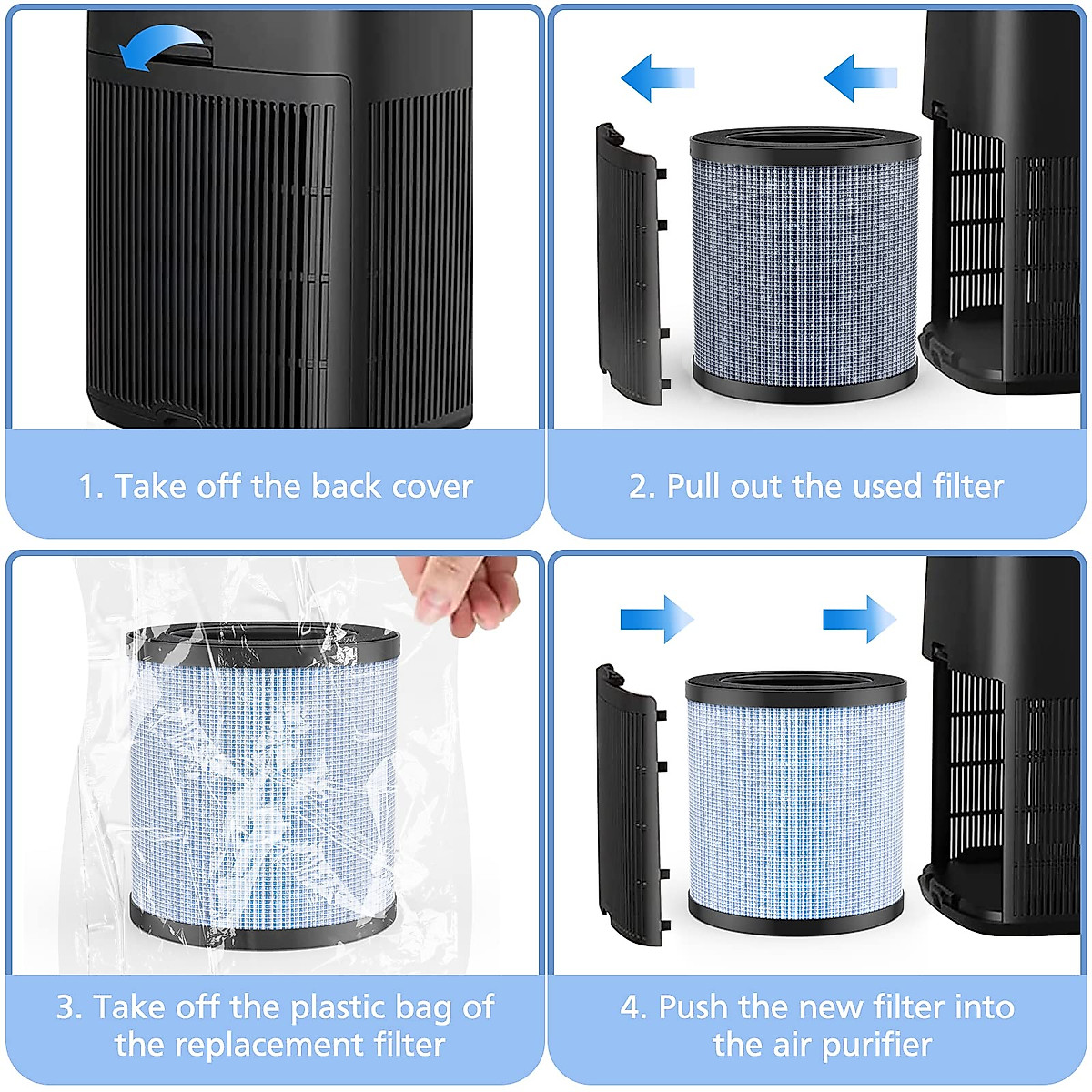 1. Take off the back cover

2. Pull out the used filter

3. Take off the plastic bag of the replacement filter

4. Push the new filter into the air purifier