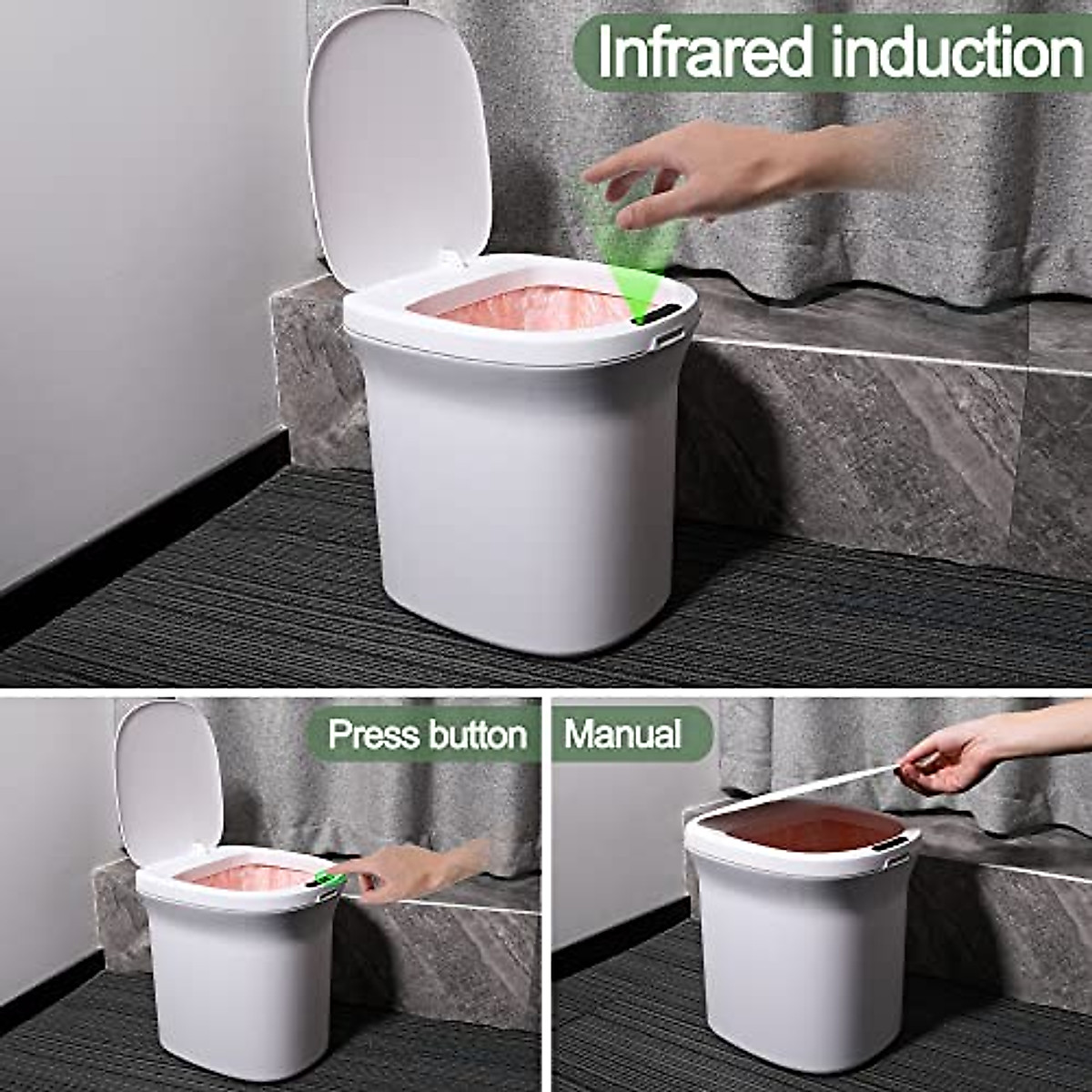 Infrared induction

Press button

Manual