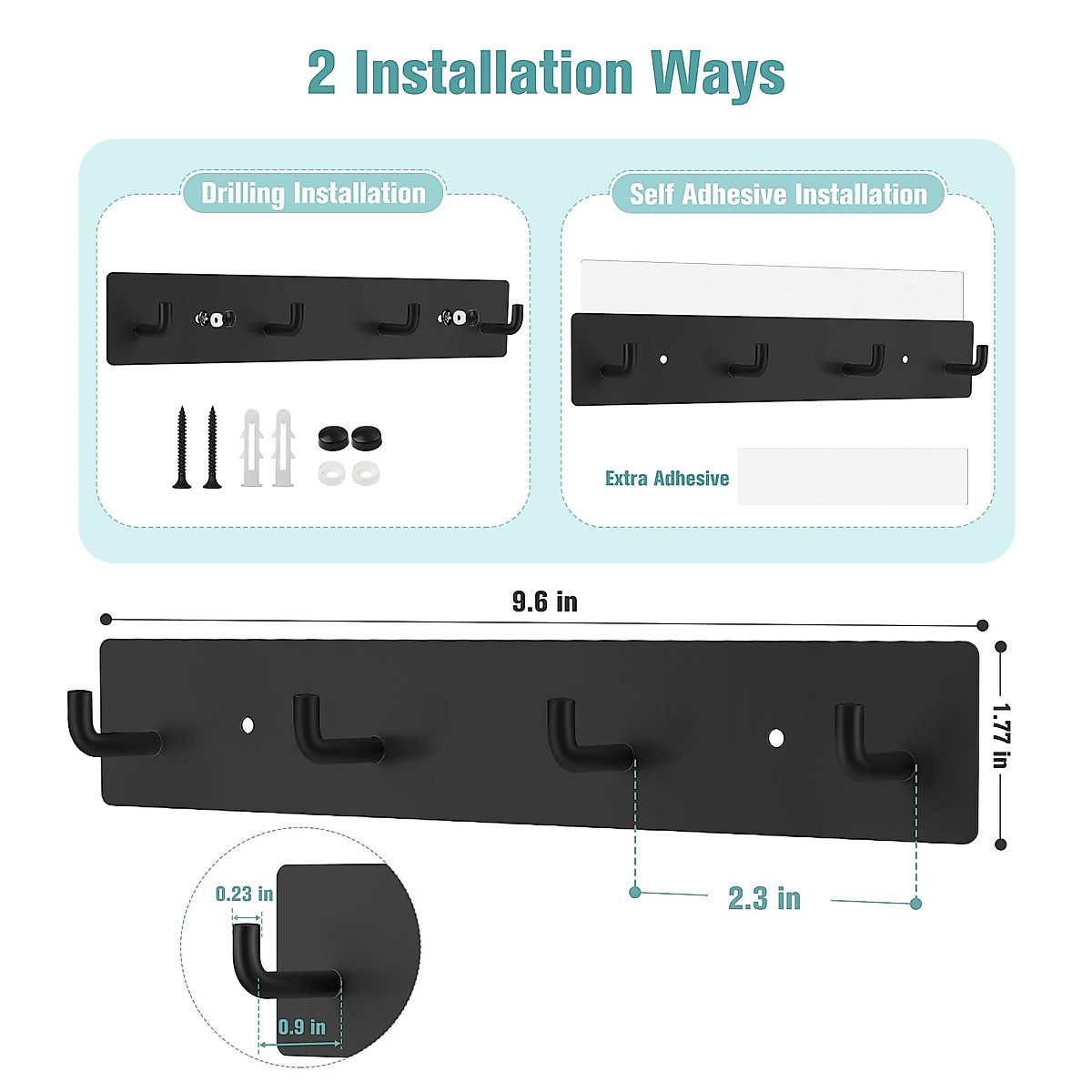 2 Installation Ways

Drilling Installation

Self Adhesive Installation

Extra Adhesive

9.6 in

1.77 in

2.3 in

0.23 in

0.9 in