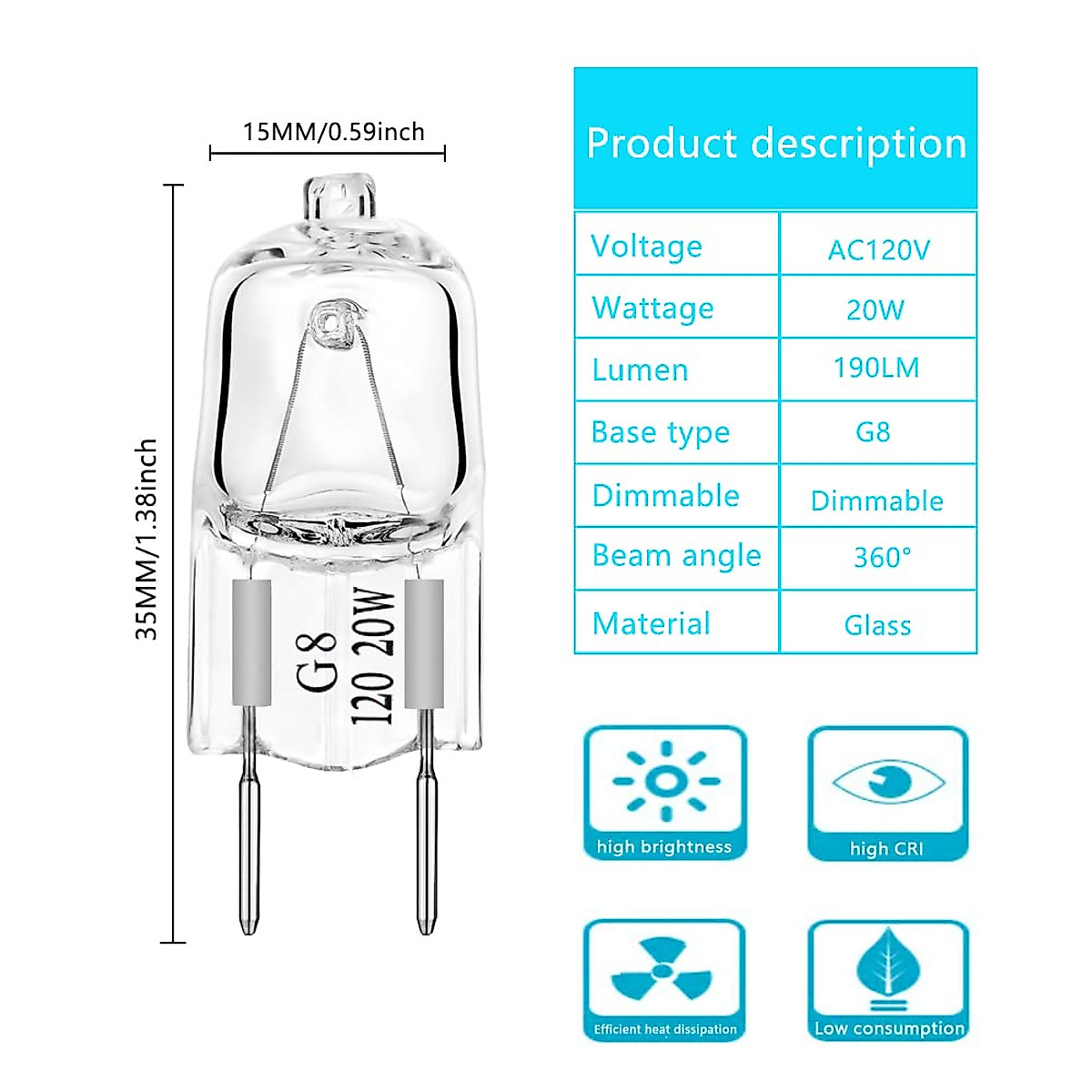 15MM/0.59inch

35MM/1.38inch

G8
120 20W

Product description

| Voltage | AC120V |
|---|---|
| Wattage | 20W |
| Lumen | 190LM |
| Base type | G8 |
| Dimmable | Dimmable |
| Beam angle | 360° |
| Material | Glass |

high brightness

high CRI

Efficient heat dissipation

Low consumption