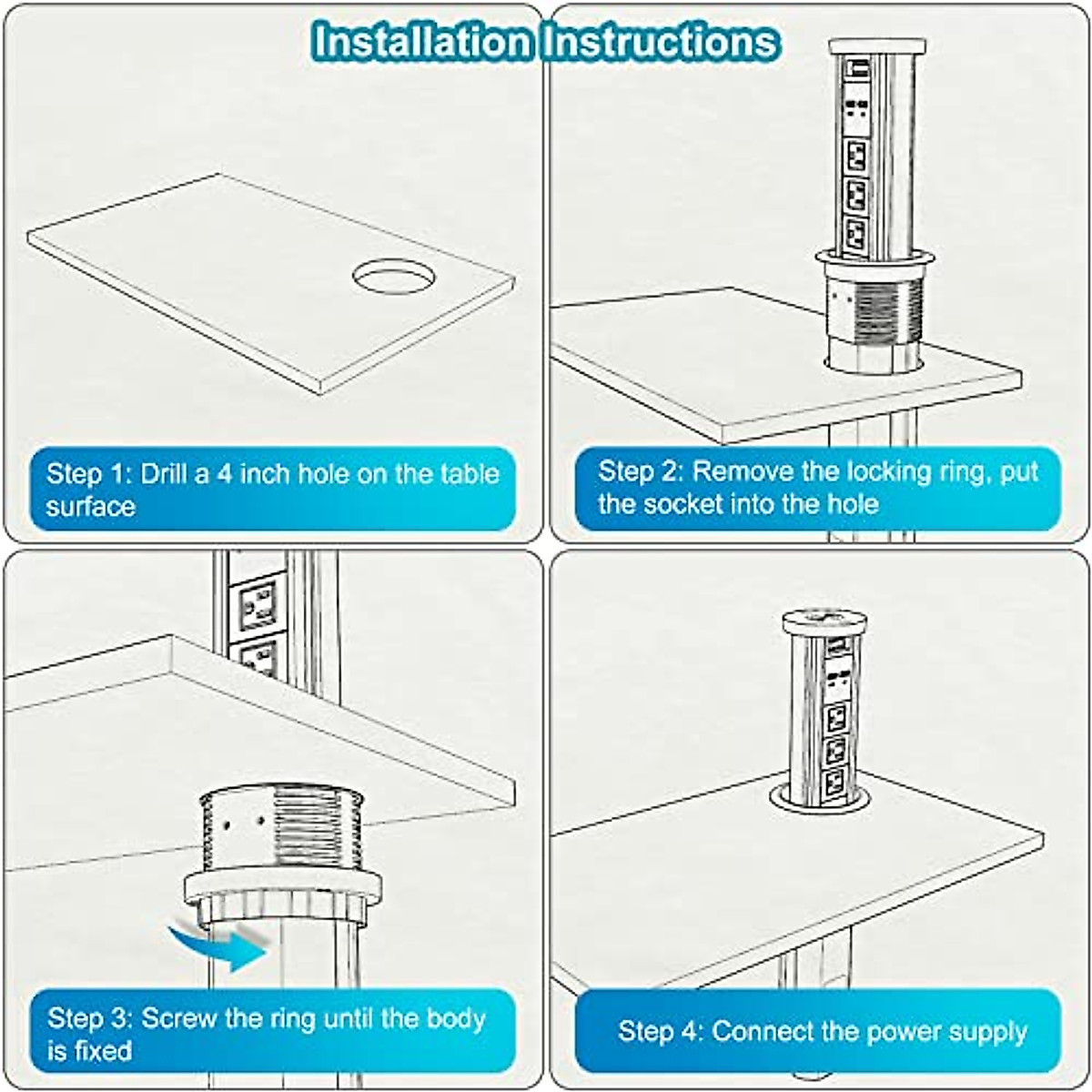 Installation Instructions

Step 1: Drill a 4 inch hole on the table surface

Step 2: Remove the locking ring, put the socket into the hole

Step 3: Screw the ring until the body is fixed

Step 4: Connect the power supply