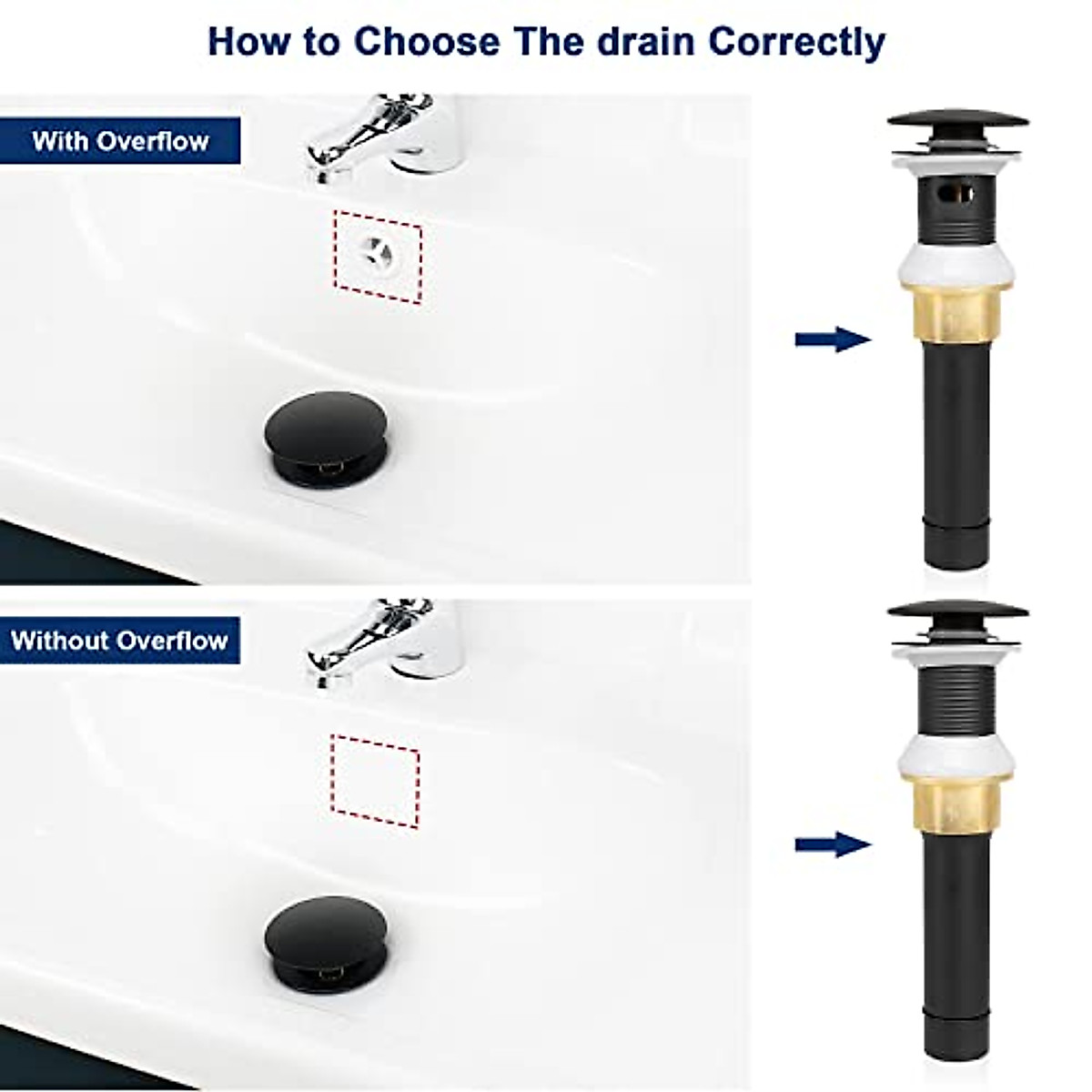 How to Choose The drain Correctly

With Overflow

Without Overflow