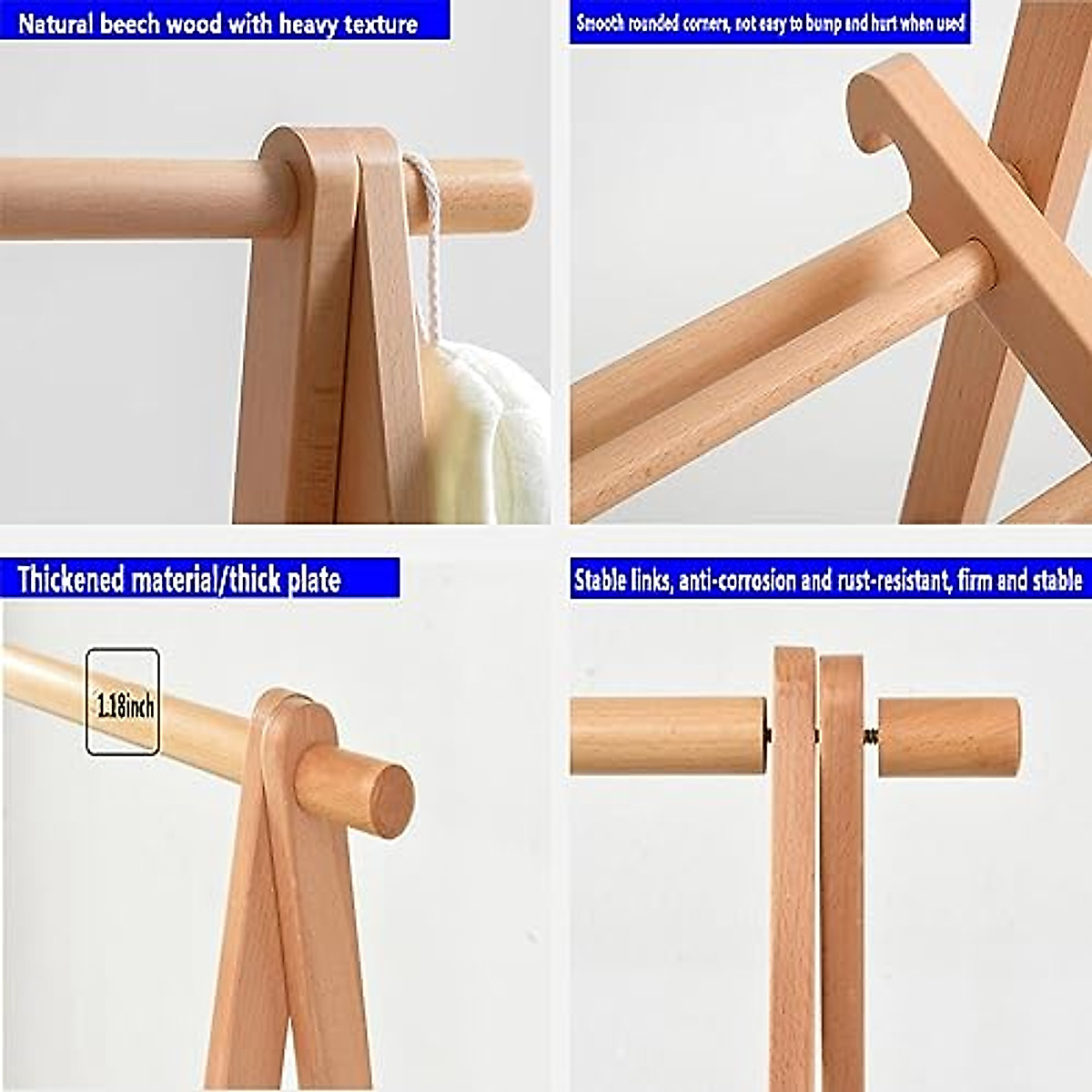 Natural beech wood with heavy texture

Smooth rounded corners, not easy to bump and hurt when used

Thickened material/thick plate

1.18inch

Stable links, anti-corrosion and rust-resistant, firm and stable