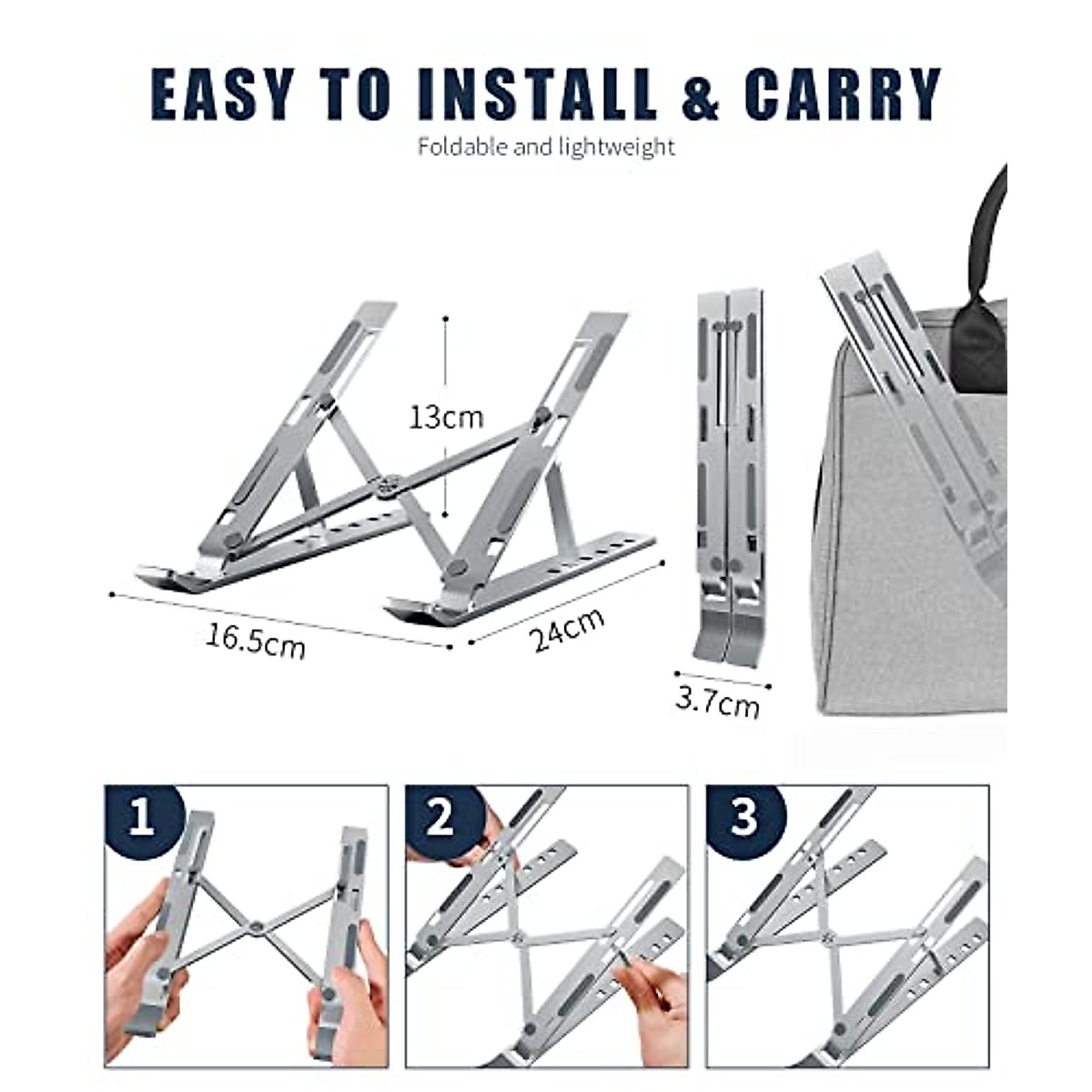 EASY TO INSTALL & CARRY

Foldable and lightweight

13cm

16.5cm

24cm

3.7cm

1

2

3