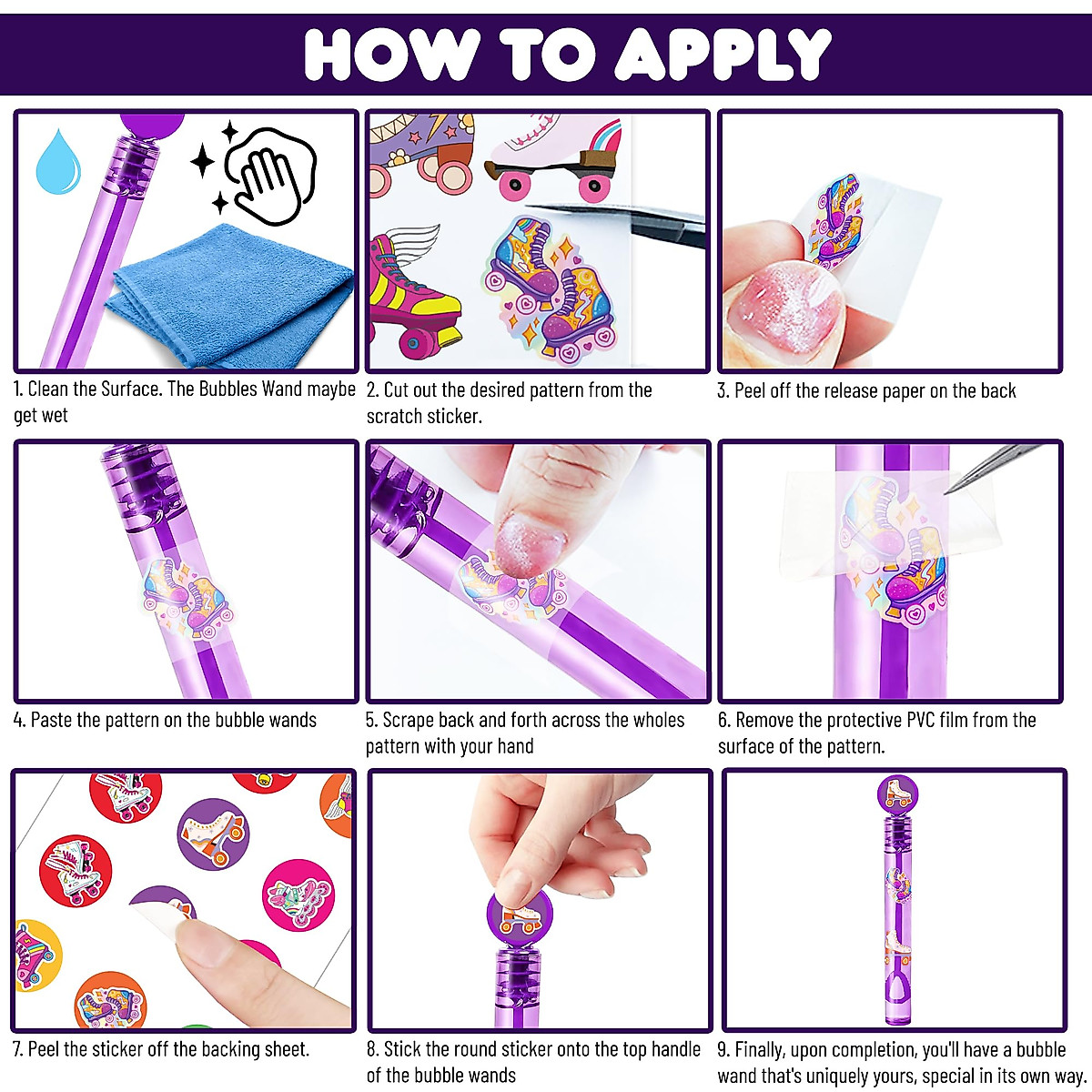 HOW TO APPLY

1. Clean the Surface. The Bubbles Wand maybe get wet

2. Cut out the desired pattern from the scratch sticker.

3. Peel off the release paper on the back

4. Paste the pattern on the bubble wands

5. Scrape back and forth across the wholes pattern with your hand

6. Remove the protective PVC film from the surface of the pattern.

7. Peel the sticker off the backing sheet.

8. Stick the round sticker onto the top handle of the bubble wands

9. Finally, upon completion, you'll have a bubble wand that's uniquely yours, special in its own way.