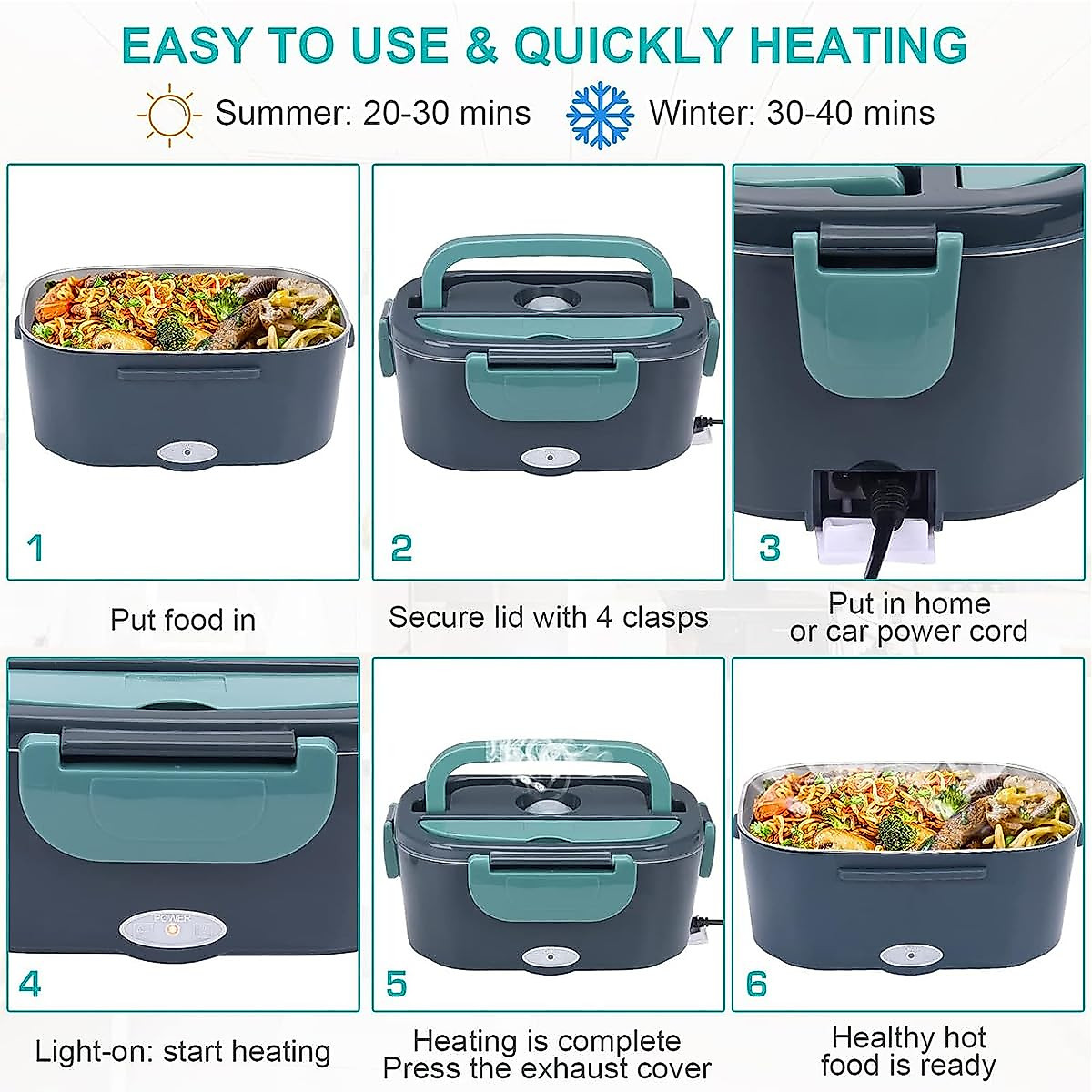 EASY TO USE & QUICKLY HEATING

Summer: 20-30 mins

Winter: 30-40 mins

1

Put food in

2

Secure lid with 4 clasps

3

Put in home or car power cord

POWER

4

Light-on: start heating

5

Heating is complete
Press the exhaust cover

6

Healthy hot food is ready