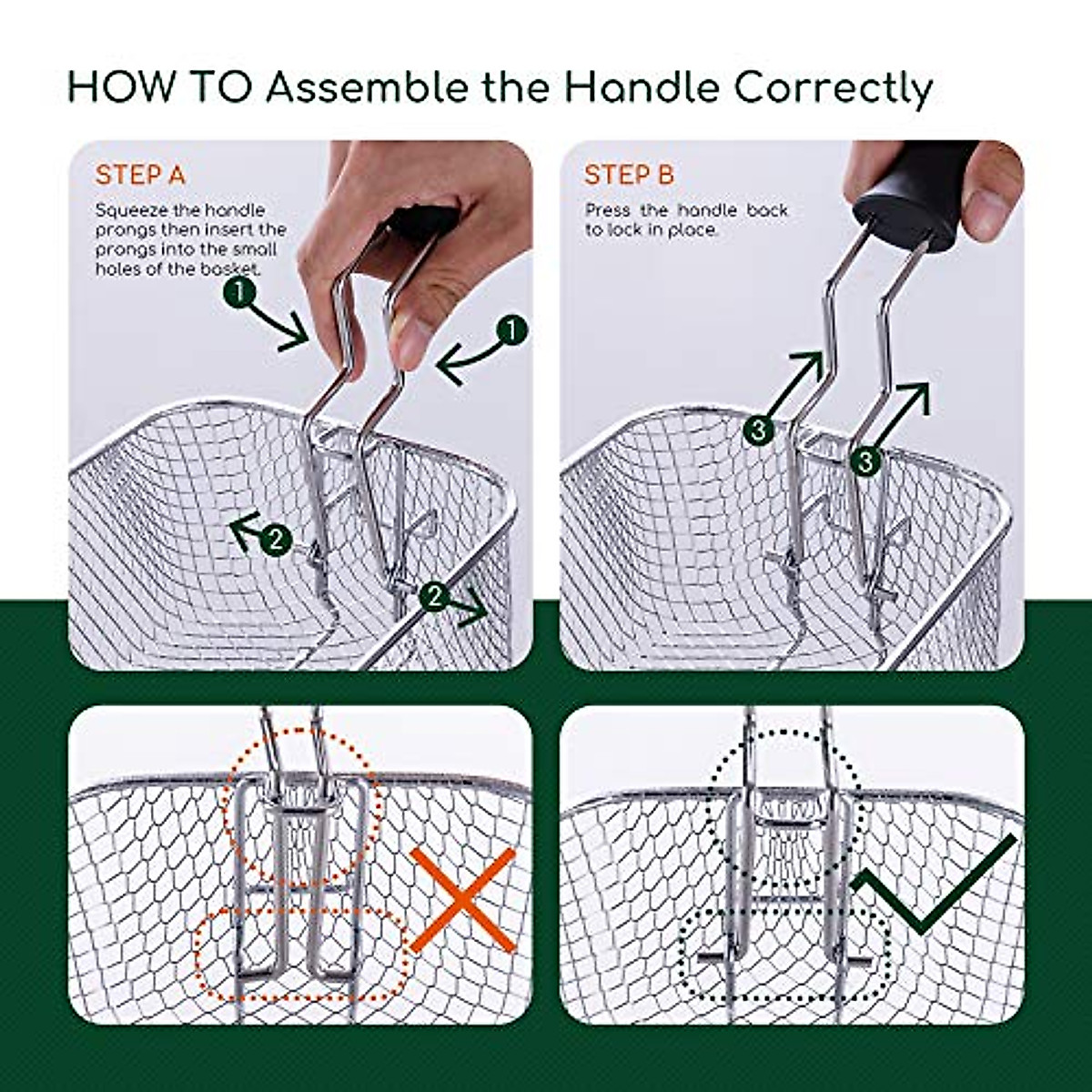 HOW TO Assemble the Handle Correctly

STEP A

Squeeze the handle prongs then insert the prongs into the small holes of the basket.

1

1

2

2

STEP B

Press the handle back to lock in place.

3

3