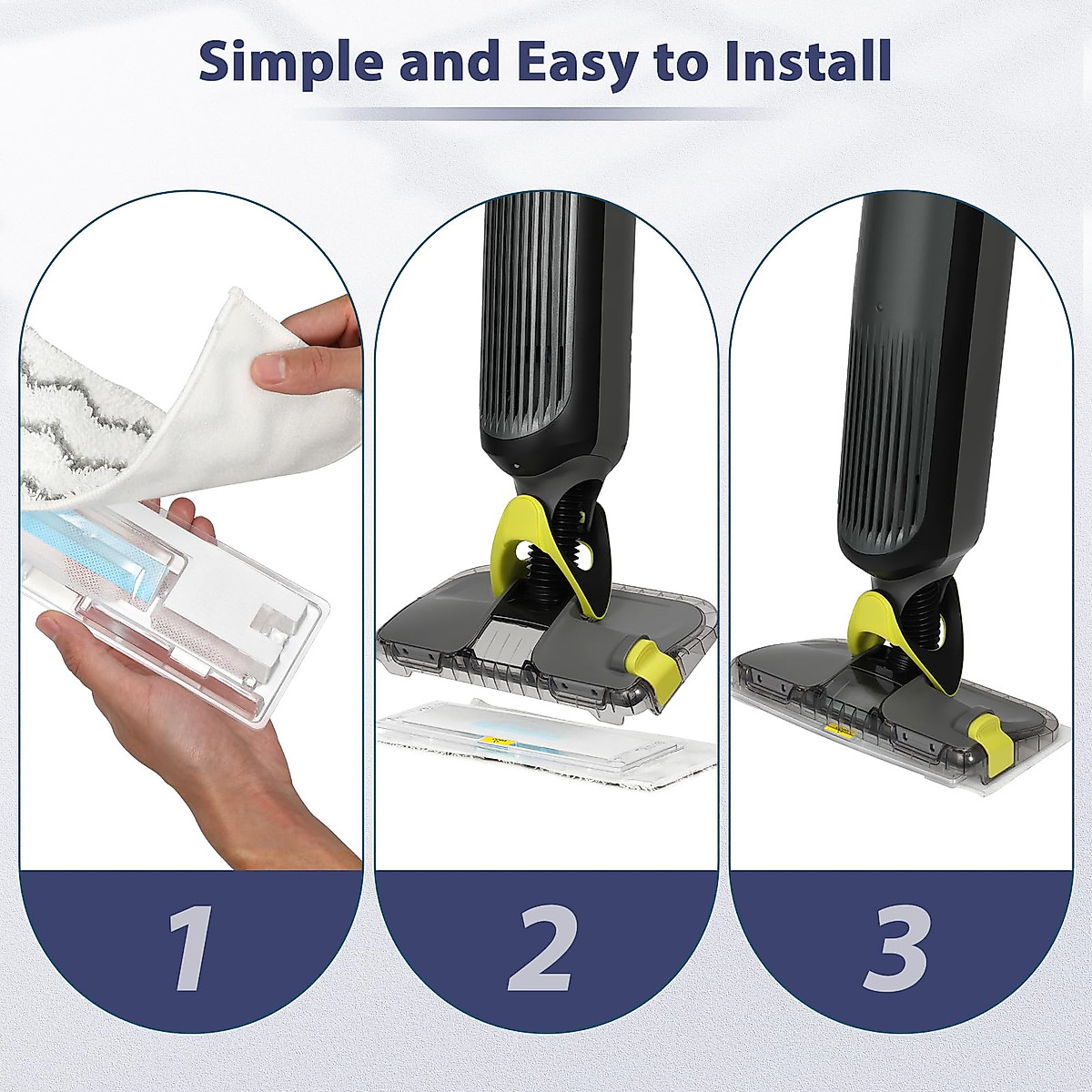 Simple and Easy to Install

1

2

3