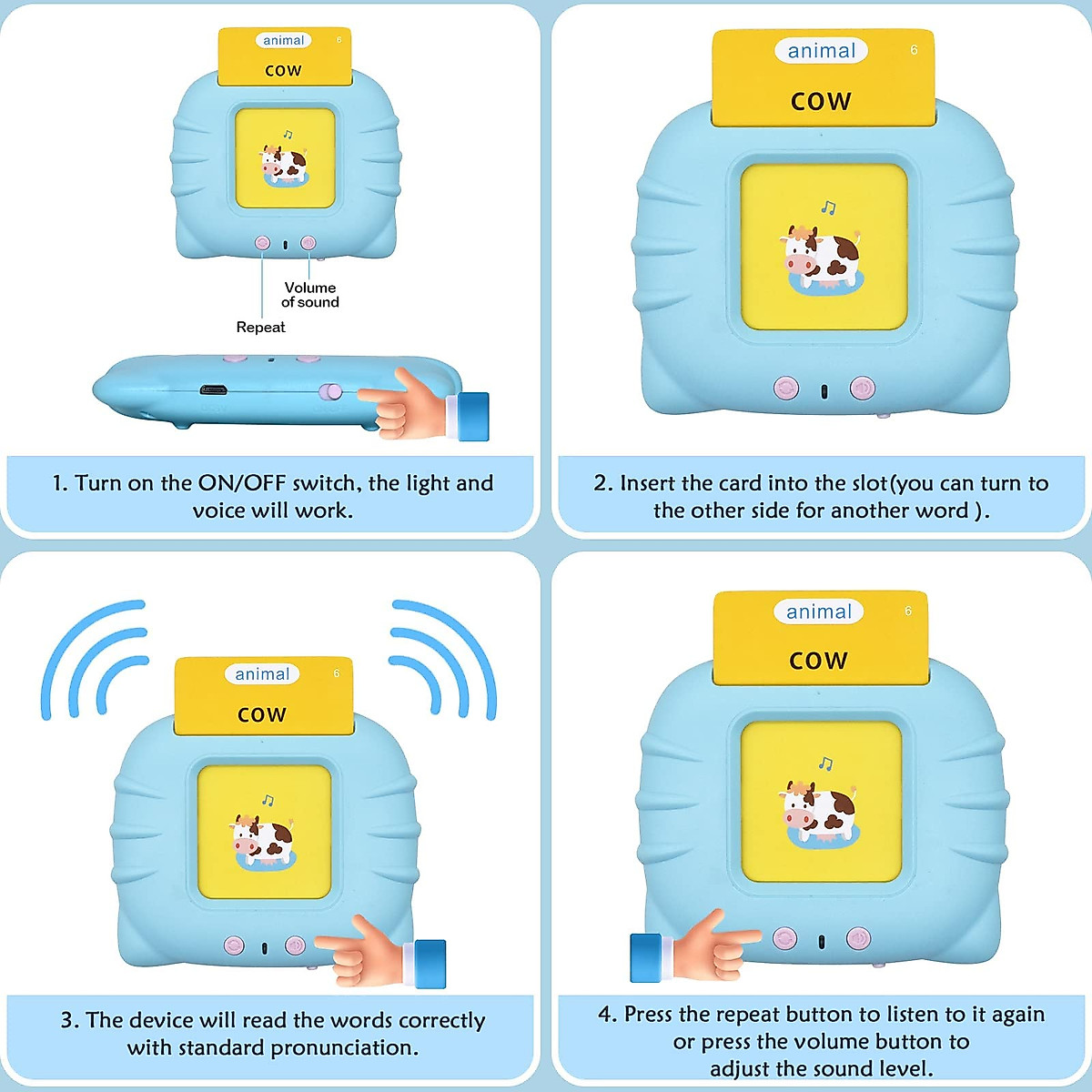 animal 6
cow

Volume of sound

Repeat

1. Turn on the ON/OFF switch, the light and voice will work.

animal 6
cow

2. Insert the card into the slot(you can turn to the other side for another word ).

animal 6
cow

3. The device will read the words correctly with standard pronunciation.

animal 6
cow

4. Press the repeat button to listen to it again or press the volume button to adjust the sound level.