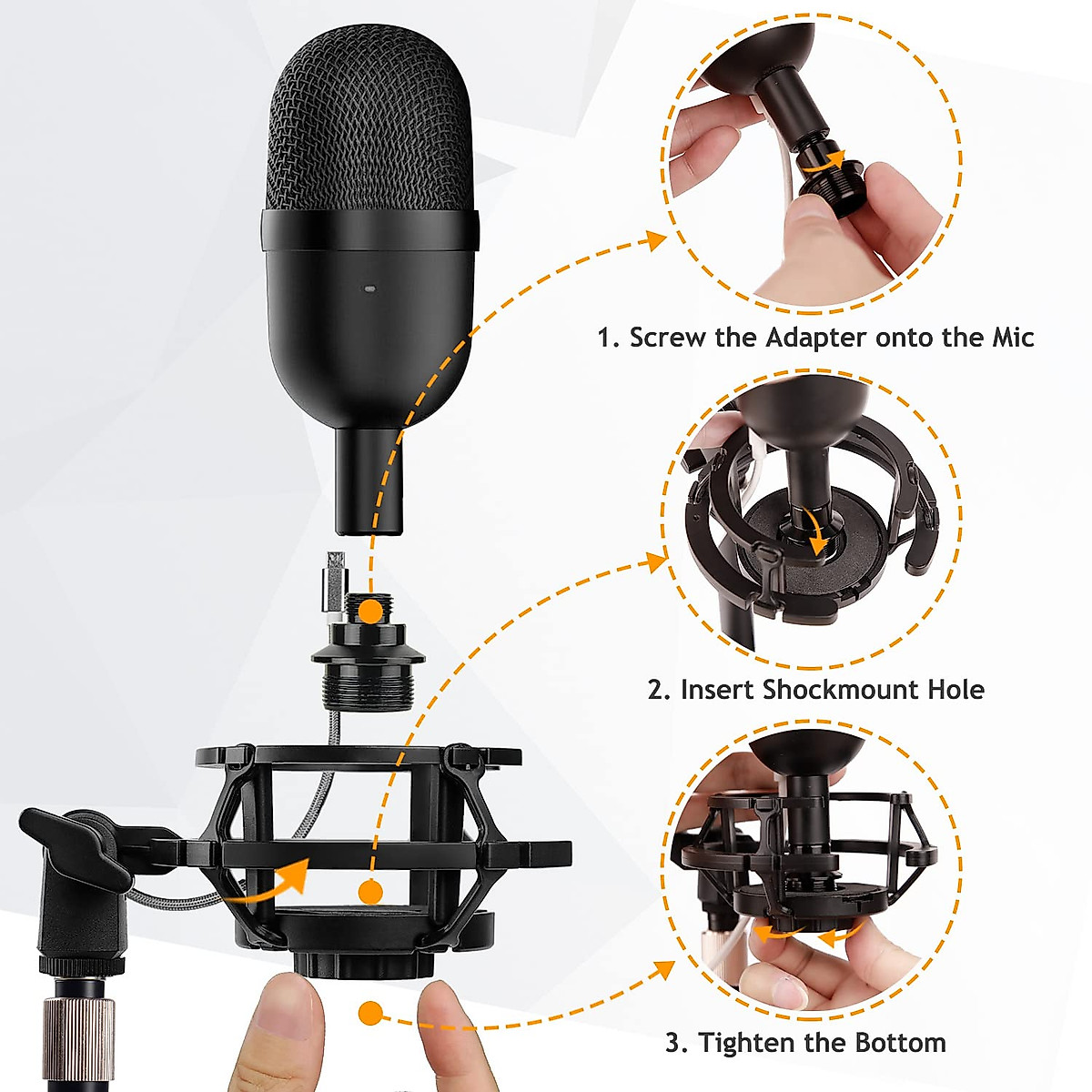 1. Screw the Adapter onto the Mic

2. Insert Shockmount Hole

3. Tighten the Bottom