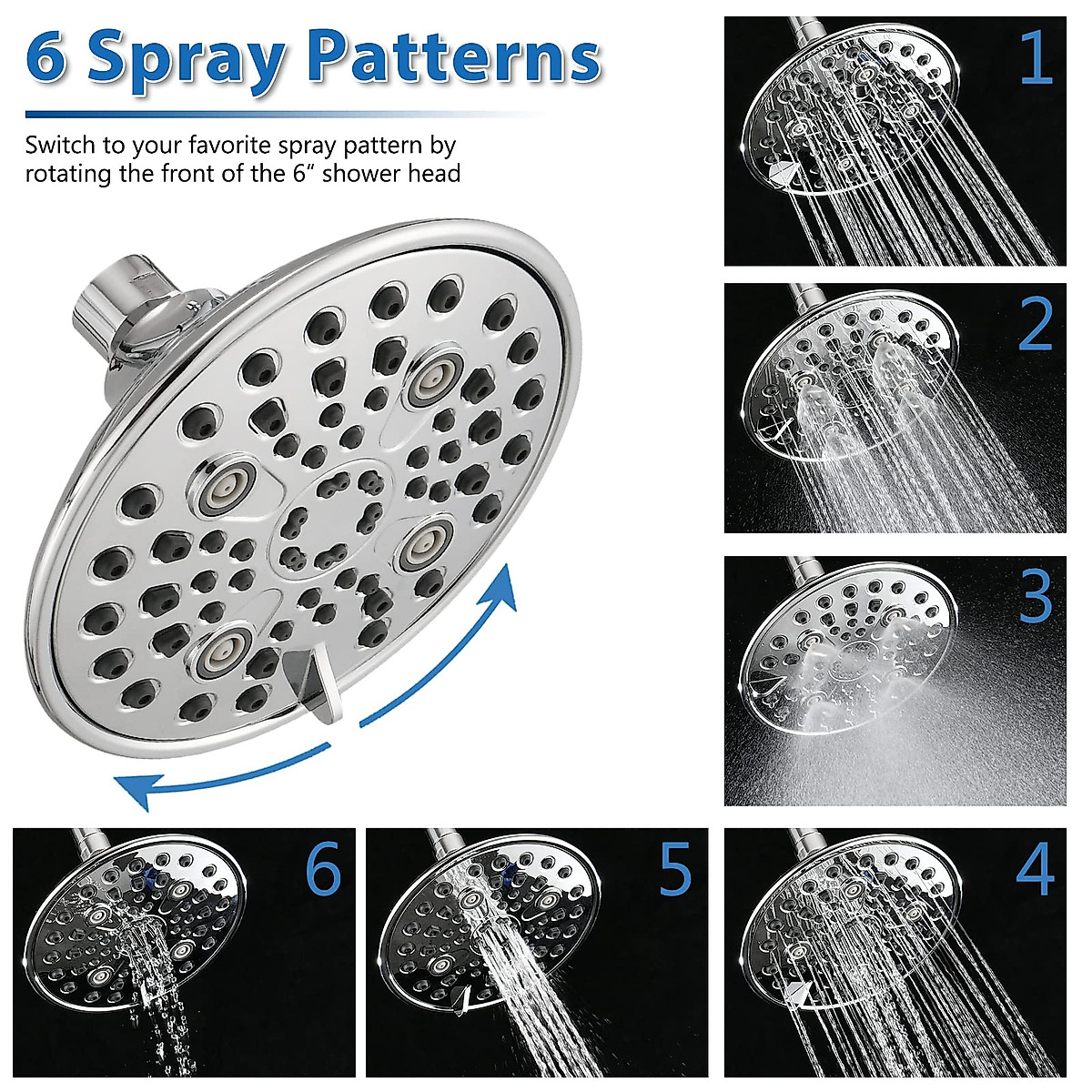 6 Spray Patterns

Switch to your favorite spray pattern by rotating the front of the 6" shower head

1

2

3

6

5

4