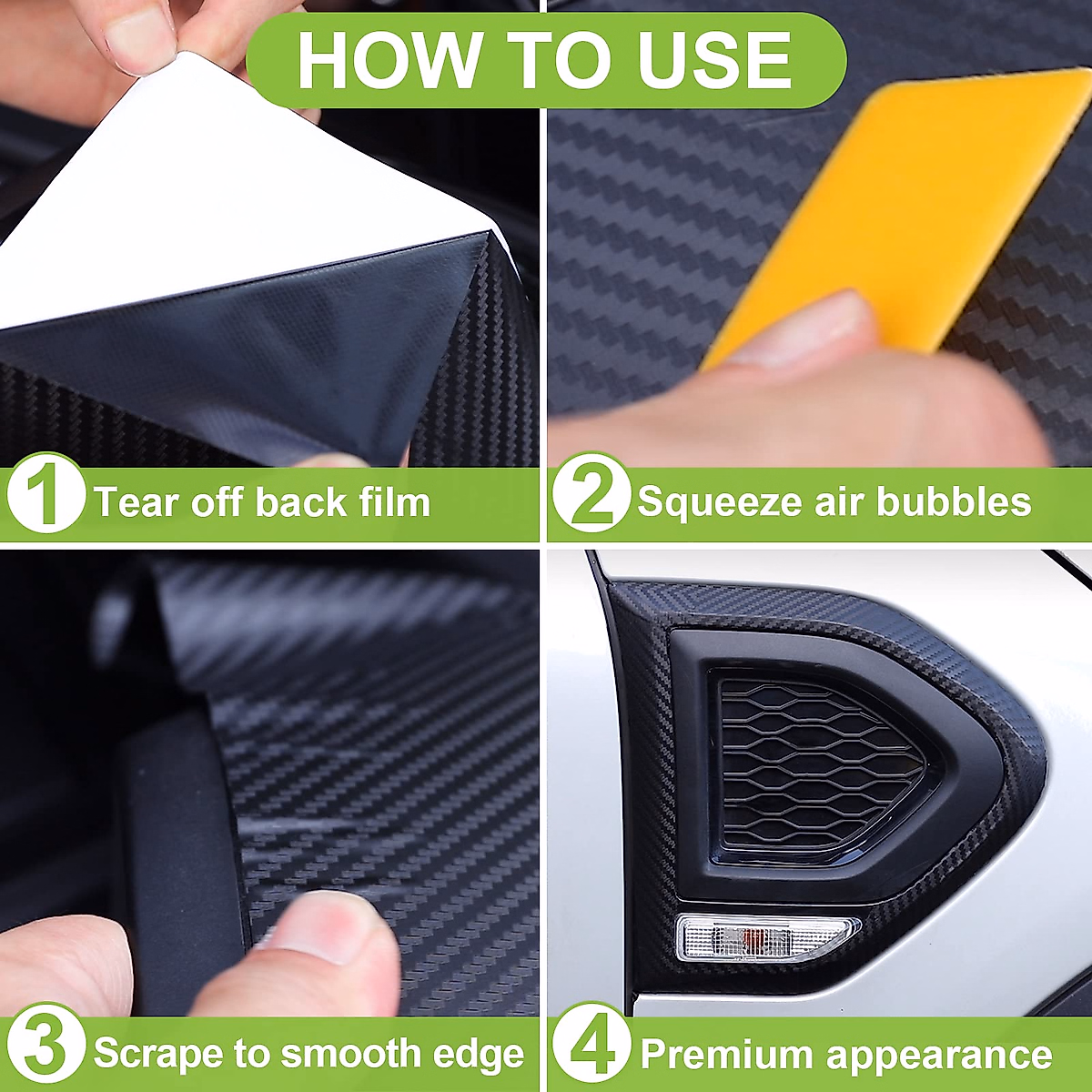 HOW TO USE

1 Tear off back film

2 Squeeze air bubbles

3 Scrape to smooth edge

4 Premium appearance