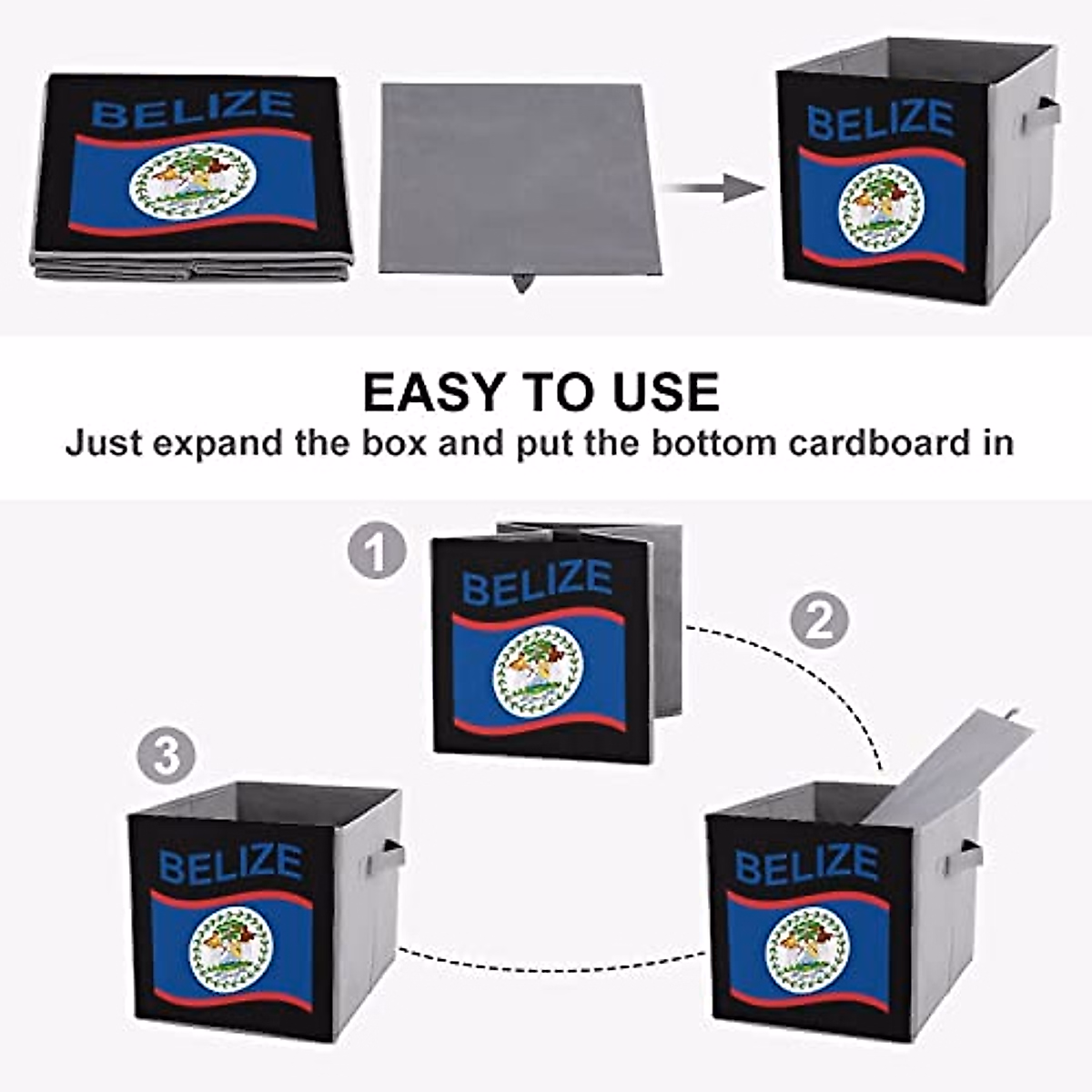 BELIZE

BELIZE

EASY TO USE
Just expand the box and put the bottom cardboard in

1

BELIZE

2

3

BELIZE

BELIZE