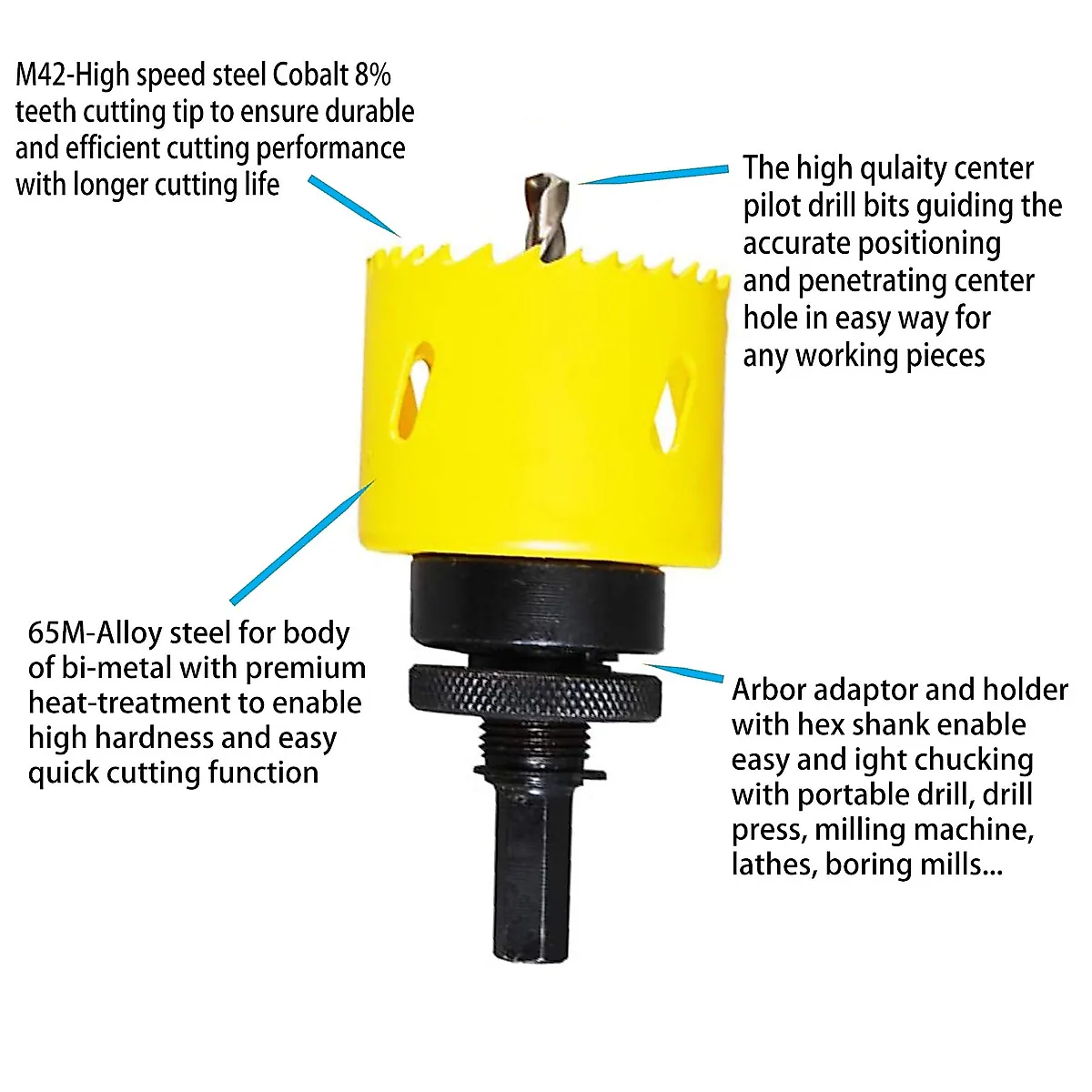 M42-High speed steel Cobalt 8% teeth cutting tip to ensure durable and efficient cutting performance with longer cutting life

The high qulaity center pilot drill bits guiding the accurate positioning and penetrating center hole in easy way for any working pieces

65M-Alloy steel for body of bi-metal with premium heat-treatment to enable high hardness and easy quick cutting function

Arbor adaptor and holder with hex shank enable easy and ight chucking with portable drill, drill press, milling machine, lathes, boring mills...