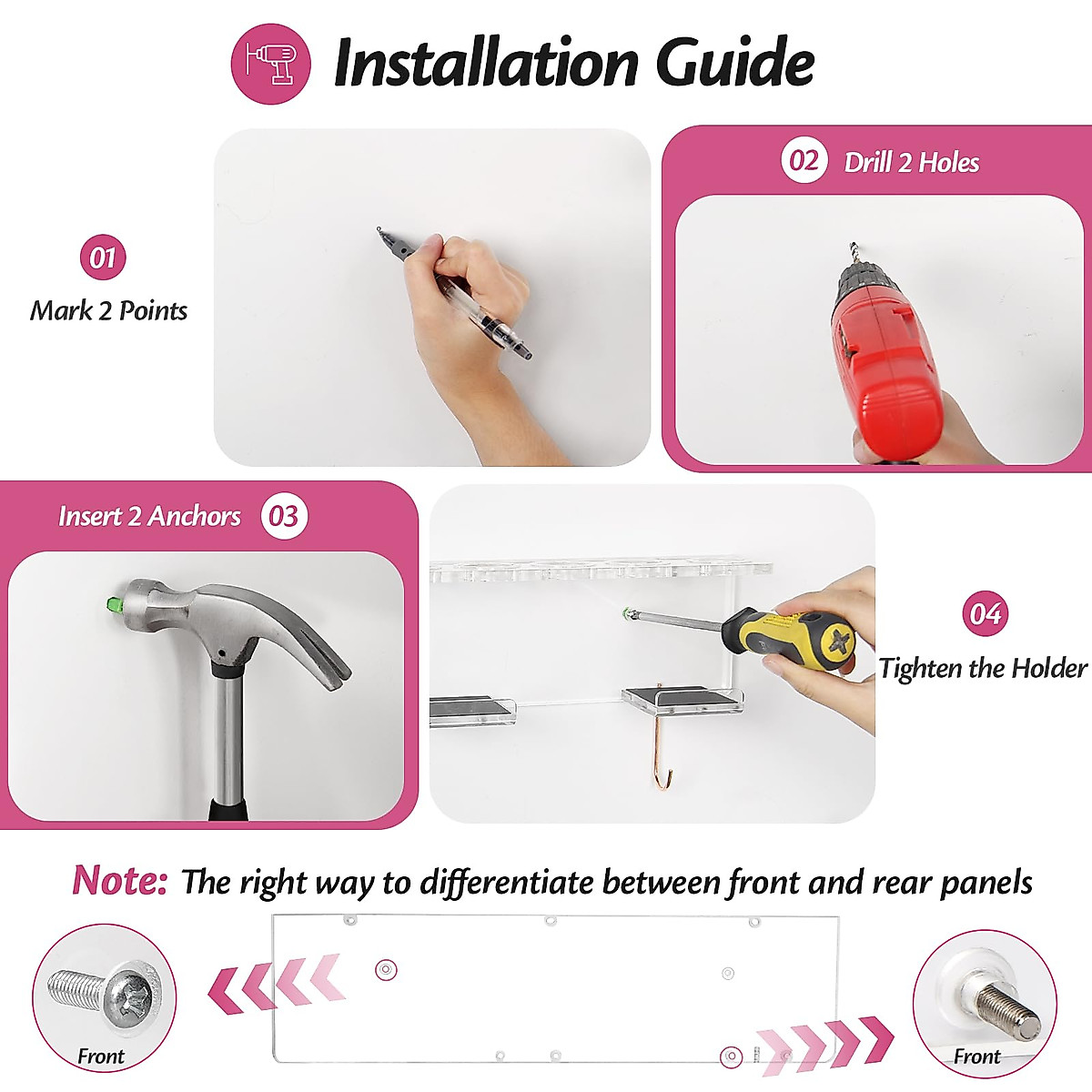 Installation Guide

01
Mark 2 Points

02 Drill 2 Holes

Insert 2 Anchors 03

04
Tighten the Holder

Note: The right way to differentiate between front and rear panels

Front

Front