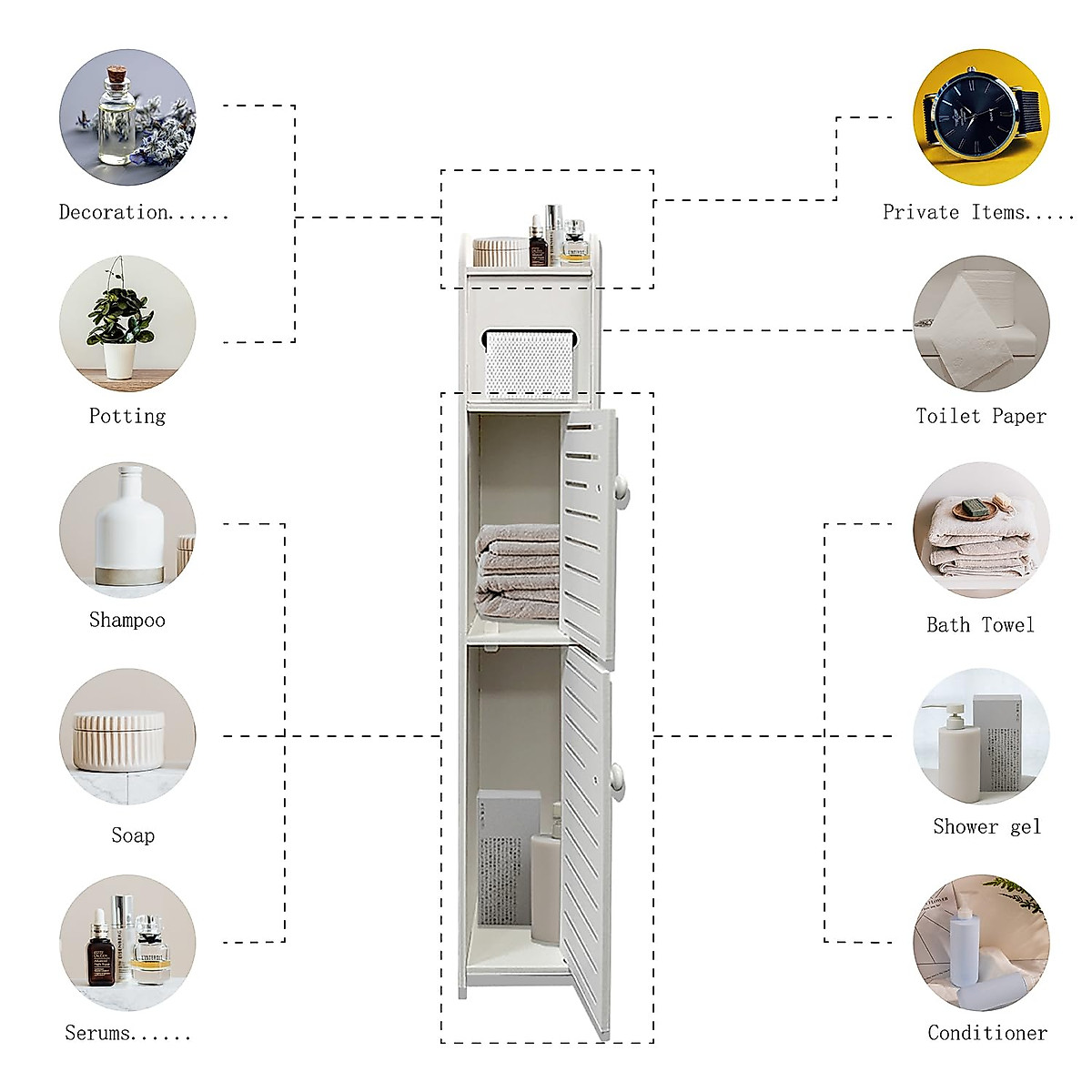 Decoration......

Potting

Shampoo

Soap

Serums......

Private Items.....

Toilet Paper

Bath Towel

Shower gel

Conditioner