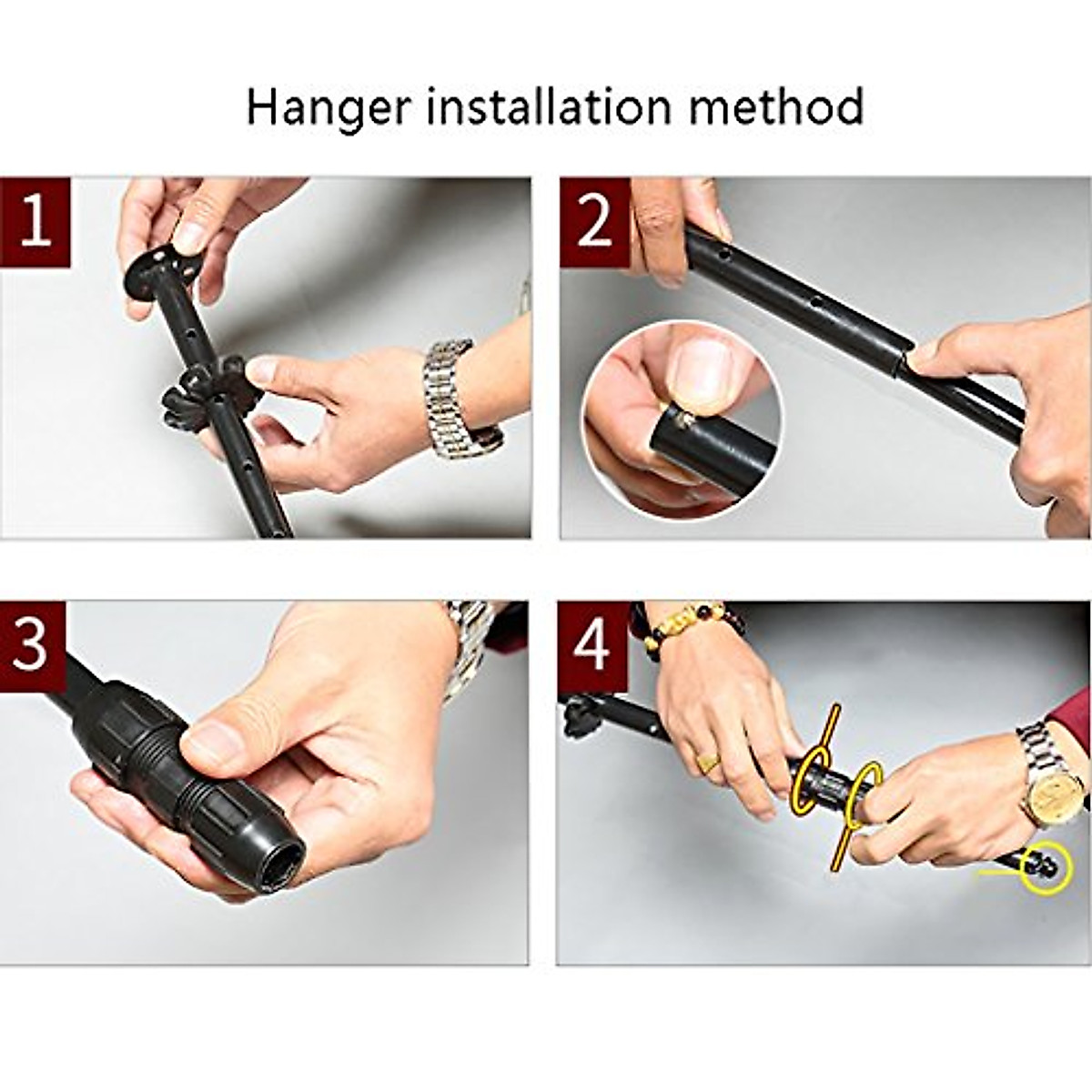 Hanger installation method

1

2

3

4