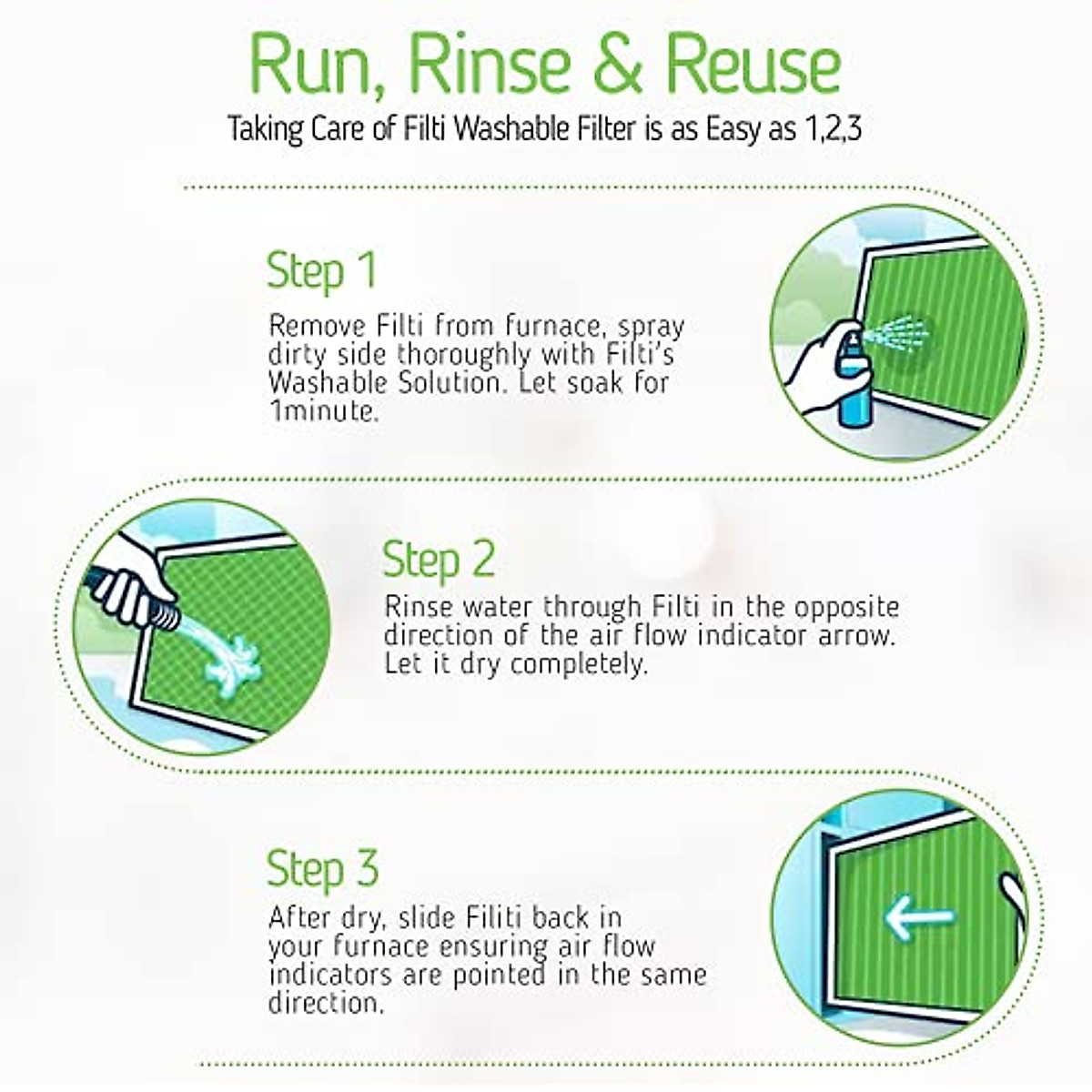 Run, Rinse & Reuse
Taking Care of Filti Washable Filter is as Easy as 1,2,3

Step 1
Remove Filti from furnace, spray dirty side thoroughly with Filti's Washable Solution. Let soak for 1minute.

Step 2
Rinse water through Filti in the opposite direction of the air flow indicator arrow. Let it dry completely.

Step 3
After dry, slide Filiti back in your furnace ensuring air flow indicators are pointed in the same direction.