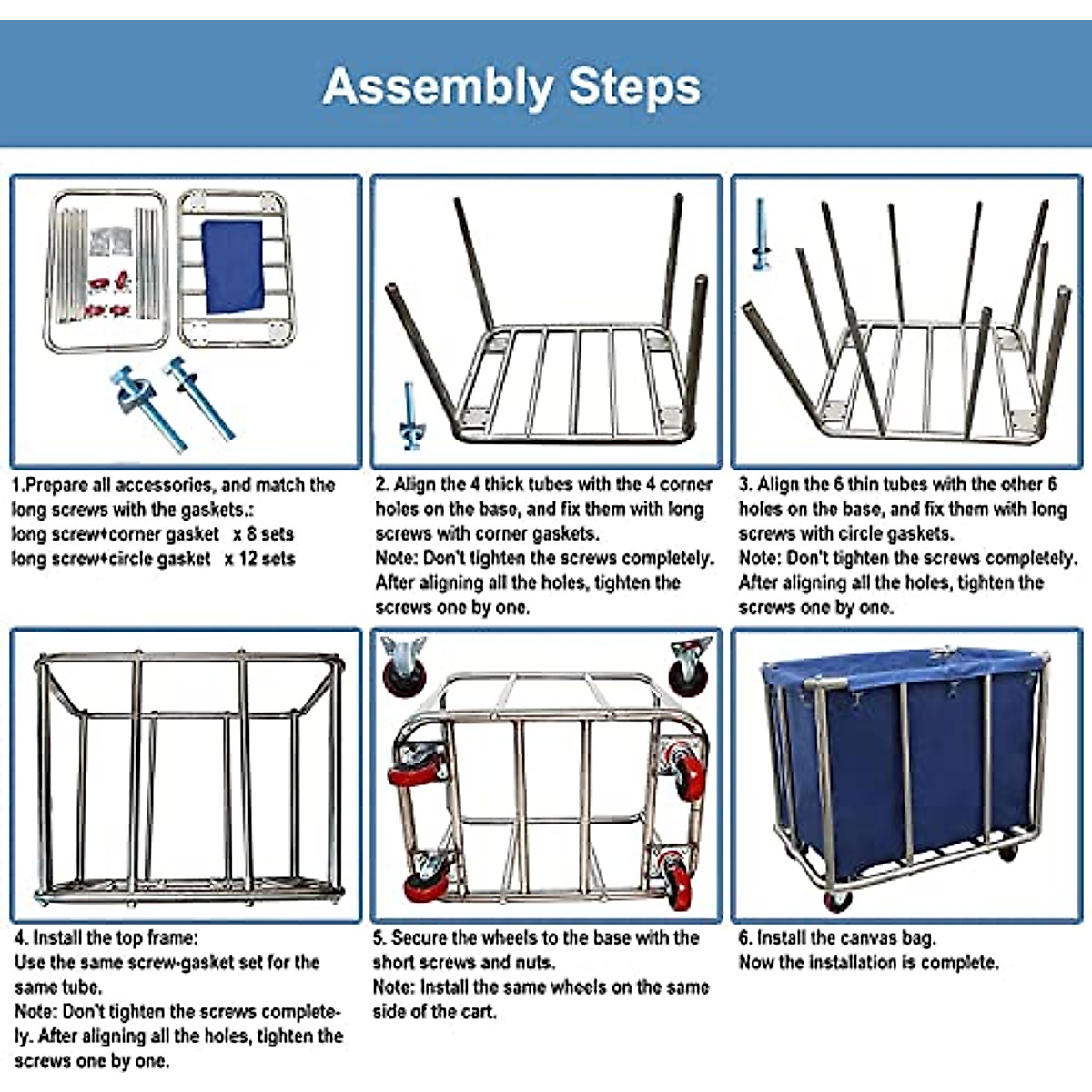 Assembly Steps

1.Prepare all accessories, and match the long screws with the gaskets.:
long screw+corner gasket x 8 sets
long screw+circle gasket x 12 sets

2. Align the 4 thick tubes with the 4 corner holes on the base, and fix them with long screws with corner gaskets.
Note: Don't tighten the screws completely. After aligning all the holes, tighten the screws one by one.

3. Align the 6 thin tubes with the other 6 holes on the base, and fix them with long screws with circle gaskets.
Note: Don't tighten the screws completely. After aligning all the holes, tighten the screws one by one.

4. Install the top frame:
Use the same screw-gasket set for the same tube.
Note: Don't tighten the screws completely. After aligning all the holes, tighten the screws one by one.

5. Secure the wheels to the base with the short screws and nuts.
Note: Install the same wheels on the same side of the cart.

6. Install the canvas bag.
Now the installation is complete.