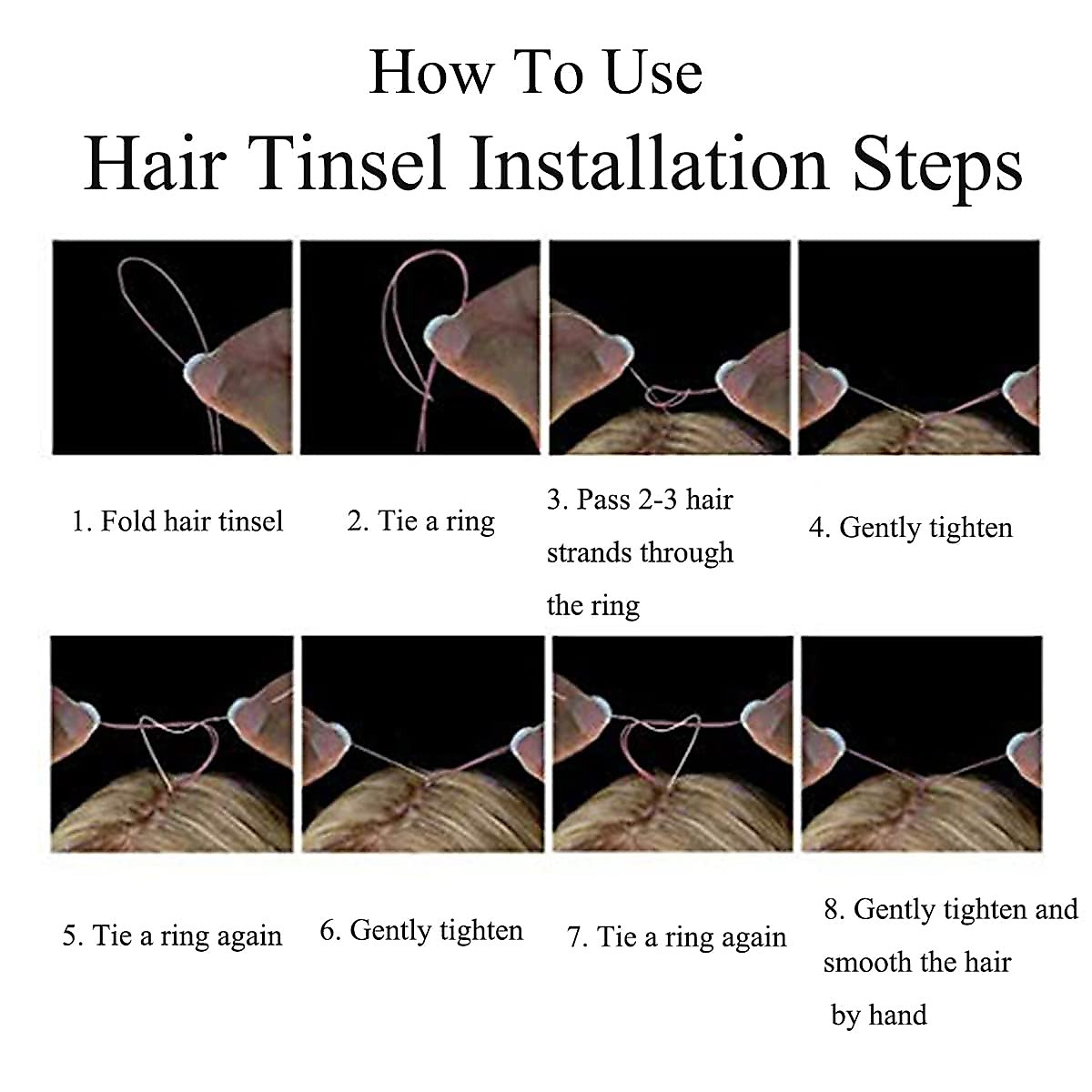 How To Use
Hair Tinsel Installation Steps

1. Fold hair tinsel

2. Tie a ring

3. Pass 2-3 hair strands through the ring

4. Gently tighten

5. Tie a ring again

6. Gently tighten

7. Tie a ring again

8. Gently tighten and smooth the hair by hand