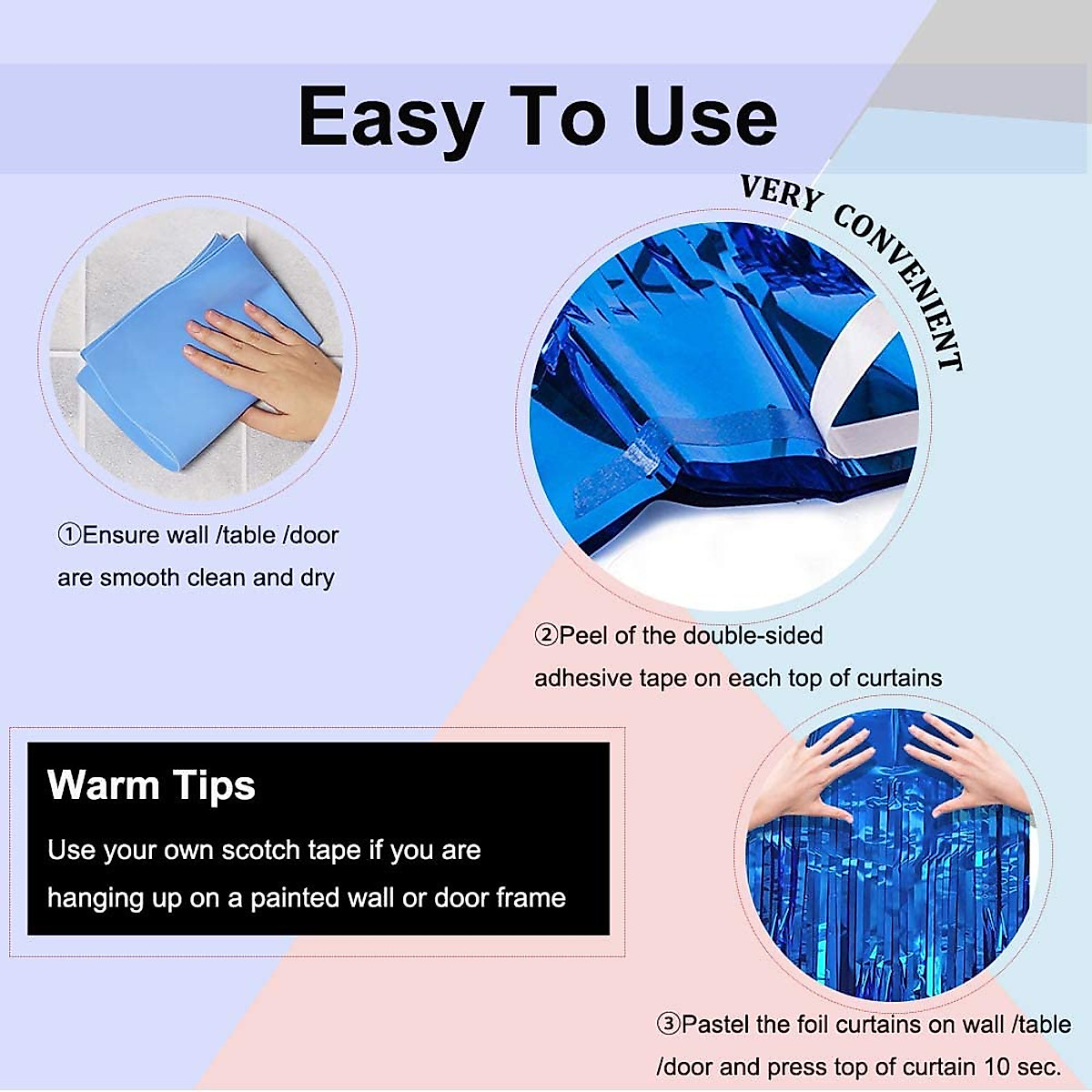 Easy To Use

VERY CONVENIENT

①Ensure wall /table /door are smooth clean and dry

②Peel of the double-sided adhesive tape on each top of curtains

Warm Tips

Use your own scotch tape if you are hanging up on a painted wall or door frame

③Pastel the foil curtains on wall /table /door and press top of curtain 10 sec.