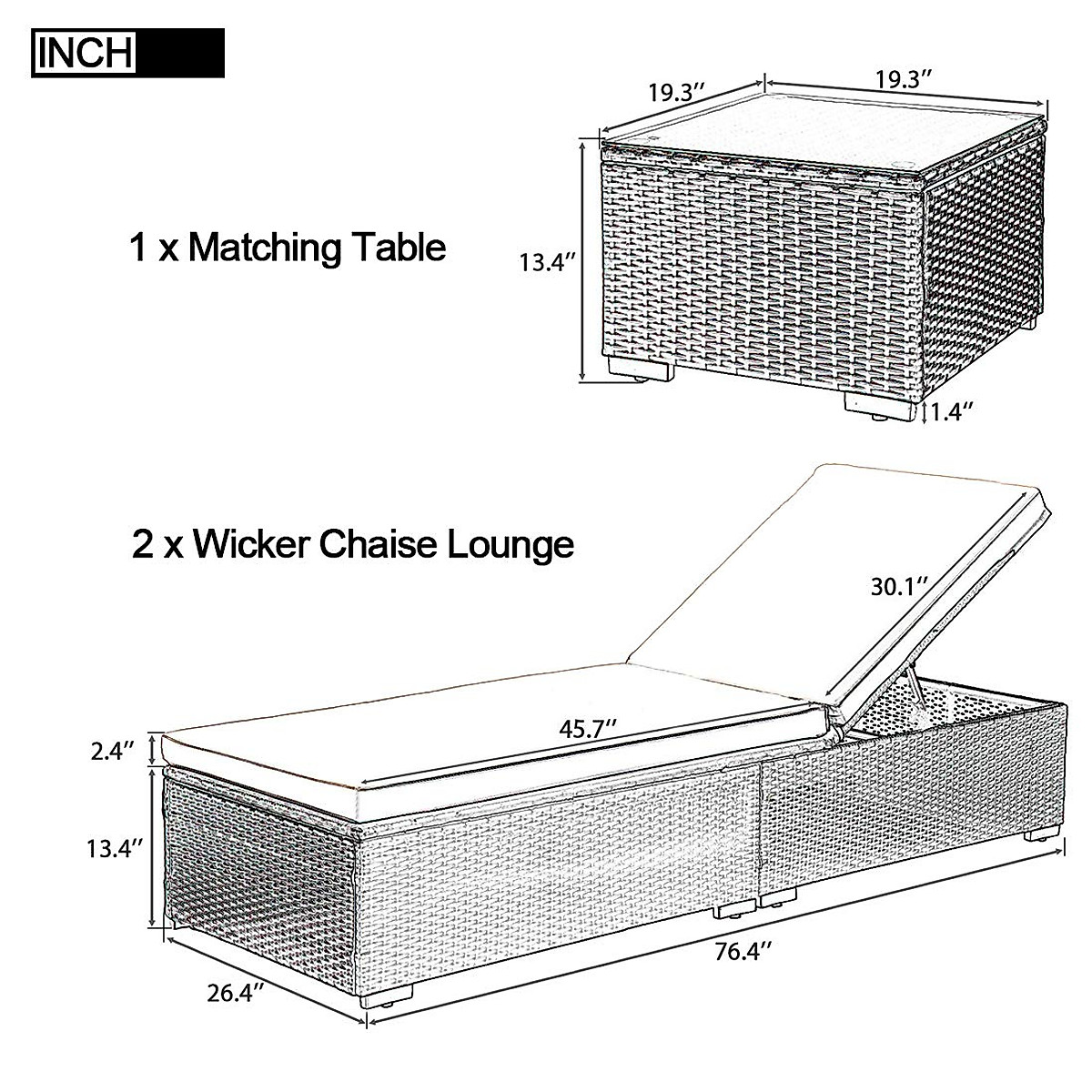 INCH

19.3″

19.3″

1 x Matching Table

13.4″

1.4″

2 x Wicker Chaise Lounge

30.1″

45.7″

2.4″

13.4″

76.4″

26.4″