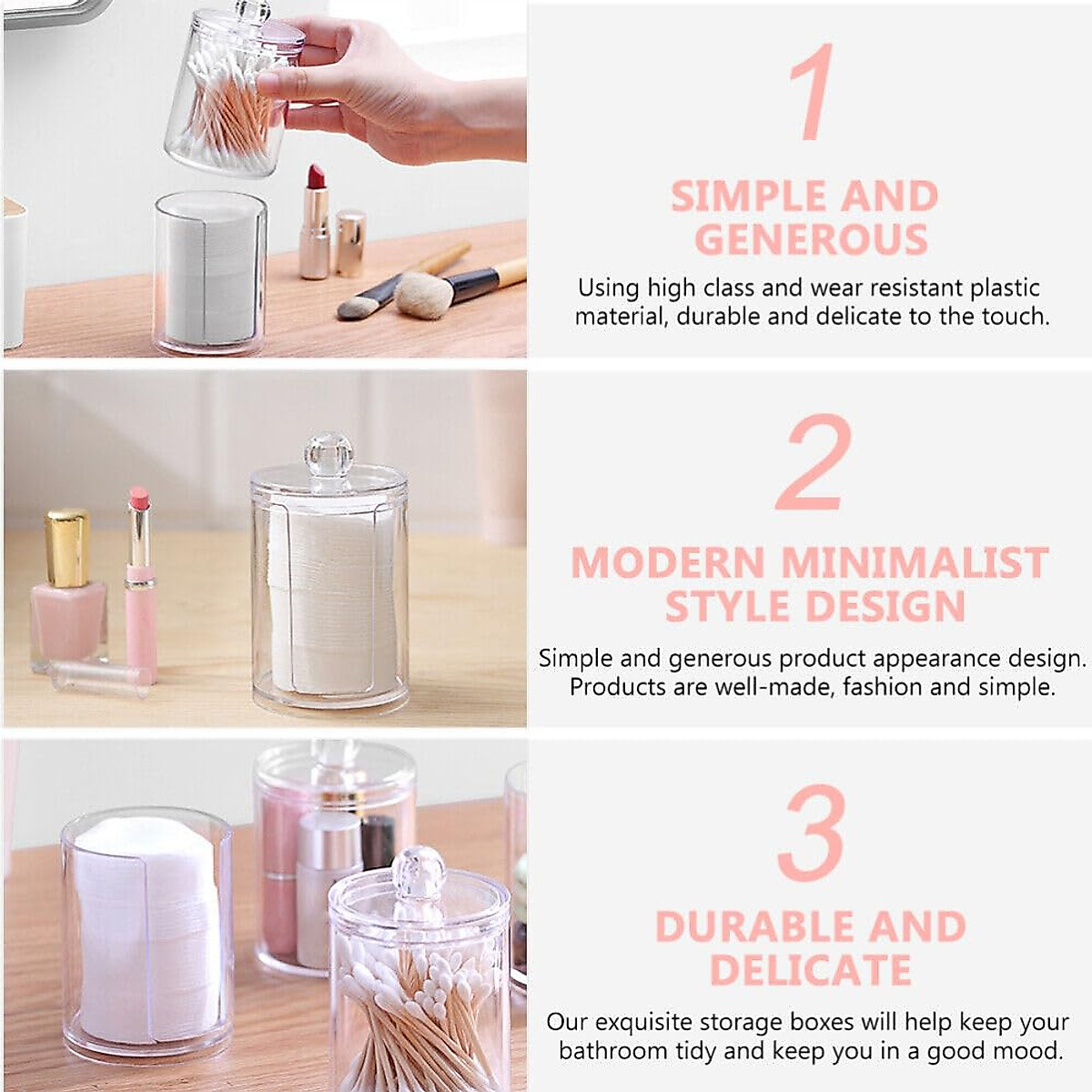 1

SIMPLE AND GENEROUS

Using high class and wear resistant plastic material, durable and delicate to the touch.

2

MODERN MINIMALIST STYLE DESIGN

Simple and generous product appearance design. Products are well-made, fashion and simple.

3

DURABLE AND DELICATE

Our exquisite storage boxes will help keep your bathroom tidy and keep you in a good mood.