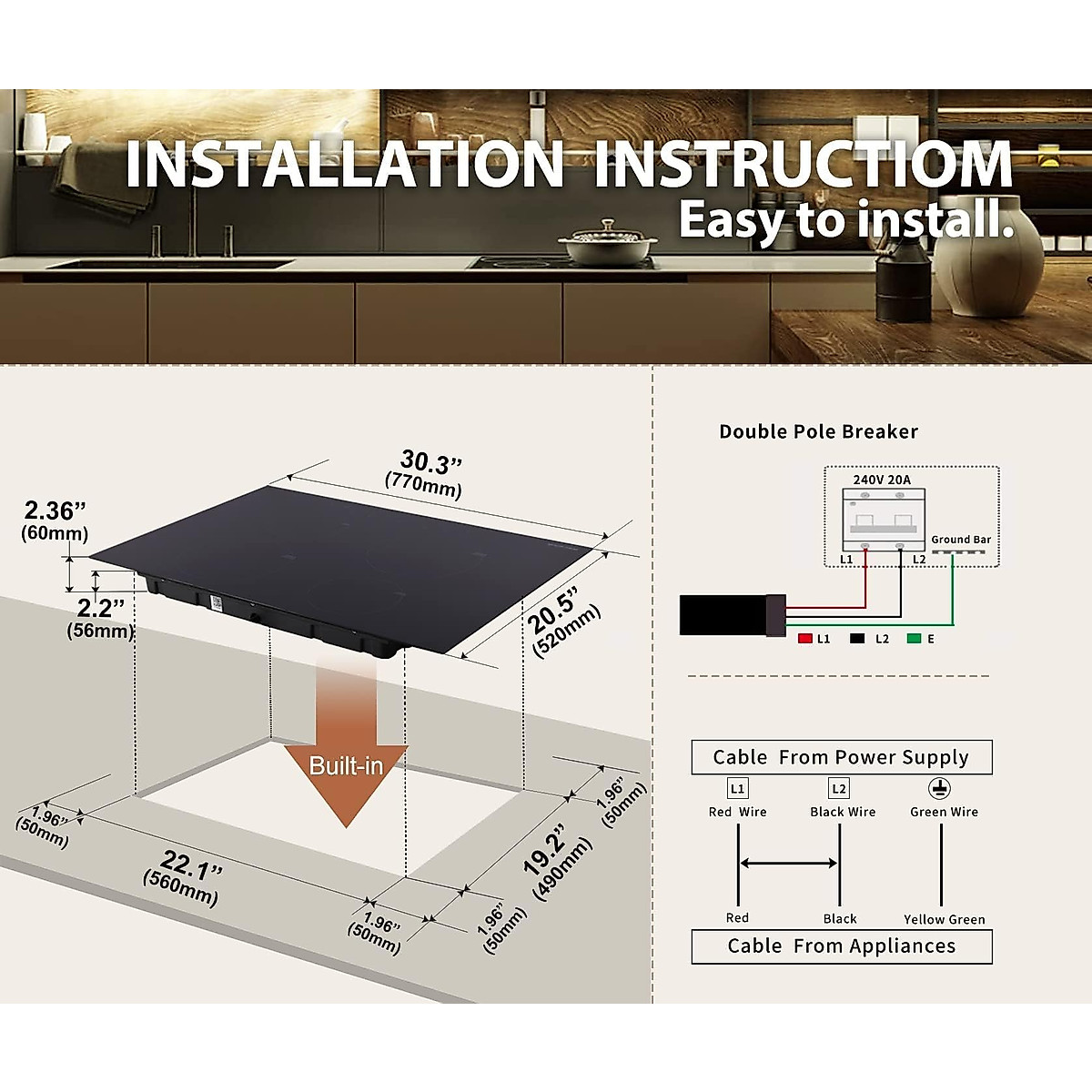 INSTALLATION INSTRUCTIOM
Easy to install.

30.3"
(770mm)

2.36"
(60mm)

2.2"
(56mm)

20.5"
(520mm)

Built-in

1.96"
(50mm)

22.1"
(560mm)

1.96"
(50mm)

1.96"
(50mm)

19.2"
(490mm)

1.96"
(50mm)

Double Pole Breaker

240V 20A

Ground Bar

L1

L2

L1

L2

E

Cable From Power Supply

L1

L2

Red Wire

Black Wire

Green Wire

Red

Black

Yellow Green

Cable From Appliances