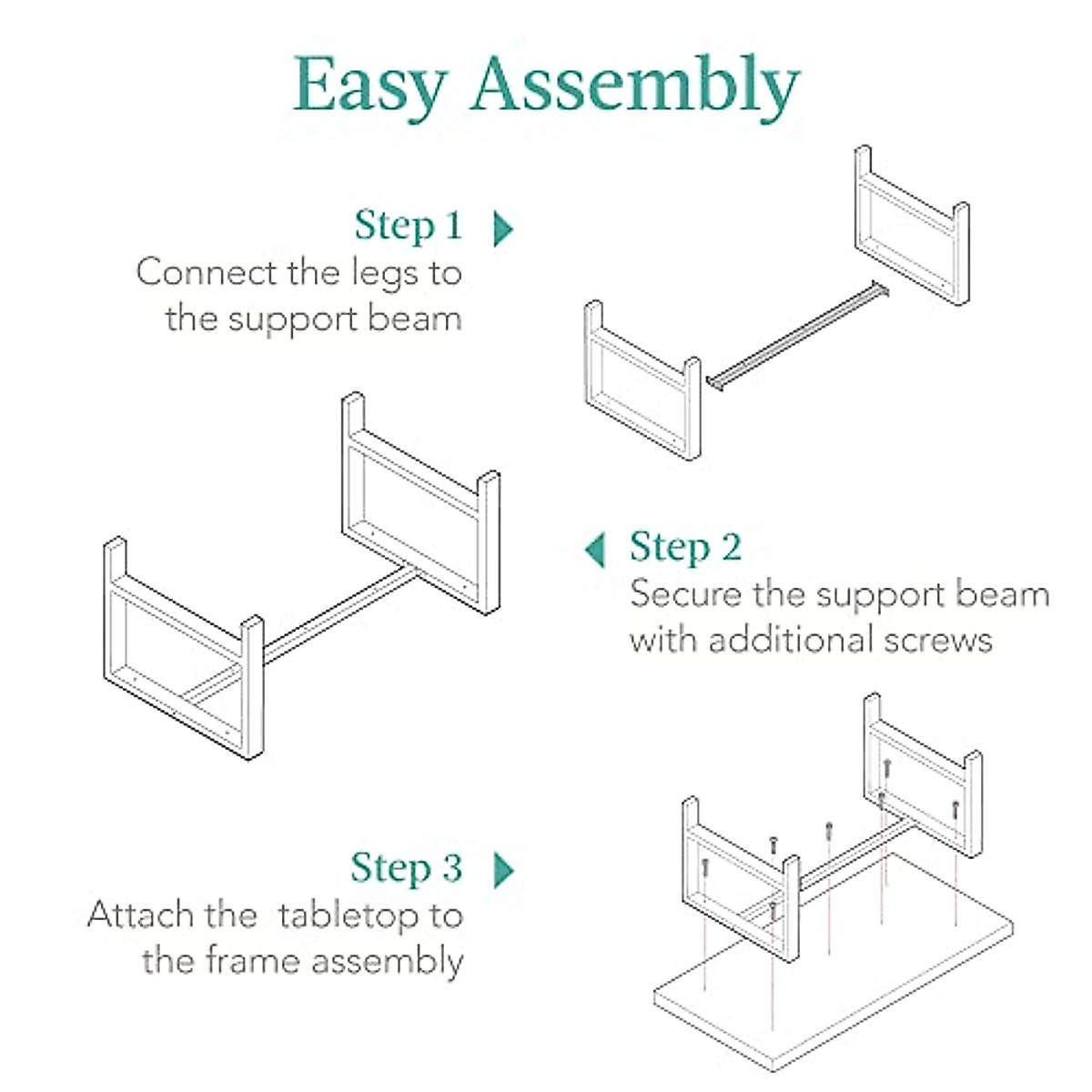 Easy Assembly

Step 1
Connect the legs to the support beam

Step 2
Secure the support beam with additional screws

Step 3
Attach the  tabletop to the frame assembly