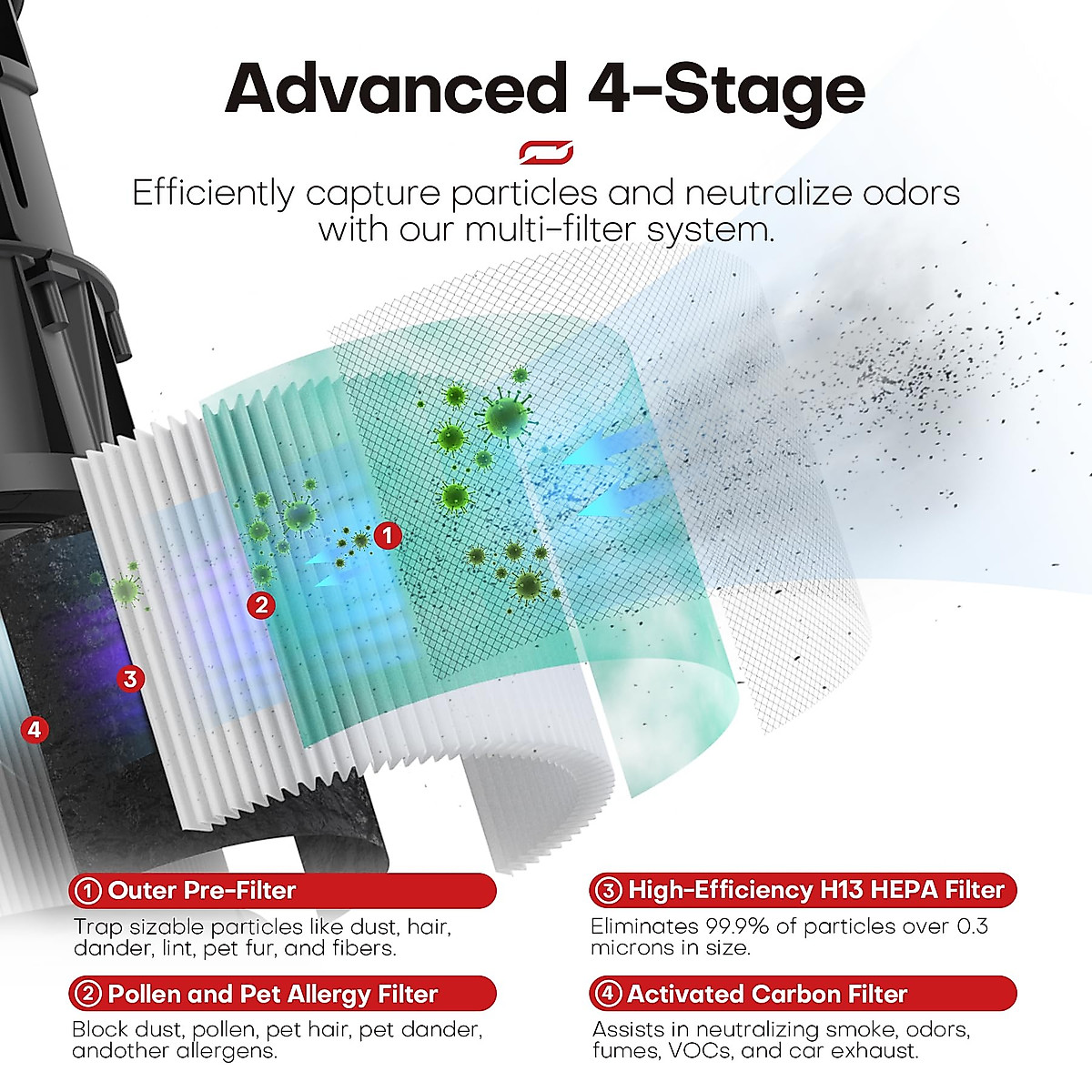 Advanced 4-Stage

Efficiently capture particles and neutralize odors with our multi-filter system.

1
2
3
4

① Outer Pre-Filter
Trap sizable particles like dust, hair, dander, lint, pet fur, and fibers.

② Pollen and Pet Allergy Filter
Block dust, pollen, pet hair, pet dander, andother allergens.

③ High-Efficiency H13 HEPA Filter
Eliminates 99.9% of particles over 0.3 microns in size.

④ Activated Carbon Filter
Assists in neutralizing smoke, odors, fumes, VOCs, and car exhaust.